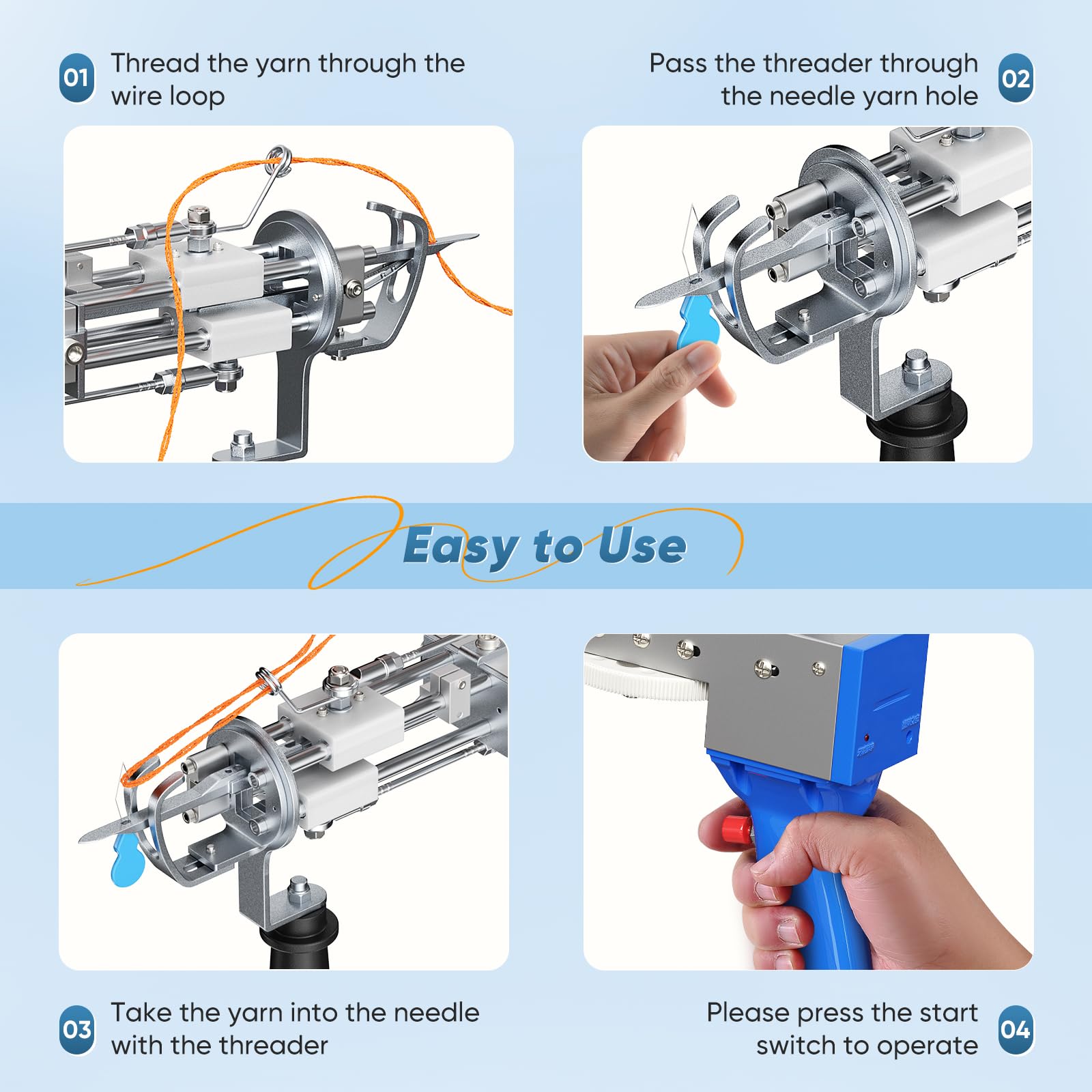 01 Thread the yarn through the wire loop

Pass the threader through the needle yarn hole 02

Easy to Use

03 Take the yarn into the needle with the threader

Please press the start switch to operate 04