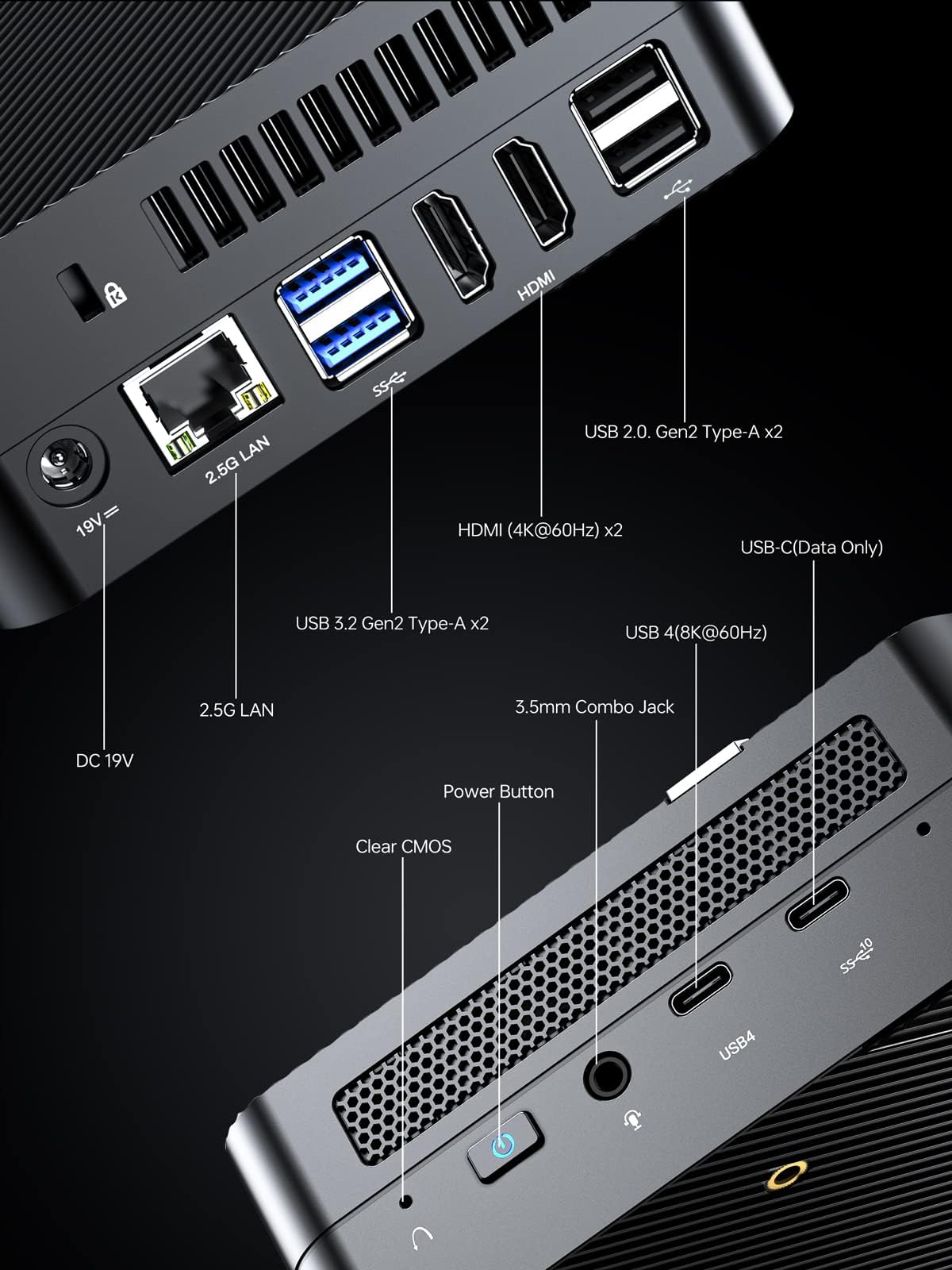 HDMI

SS

2.5G LAN

19V

USB 2.0. Gen2 Type-A x2

HDMI (4K@60Hz) x2

USB-C(Data Only)

USB 3.2 Gen2 Type-A x2

USB 4(8K@60Hz)

2.5G LAN

3.5mm Combo Jack

DC 19V

Power Button

Clear CMOS

SS 10

USB4