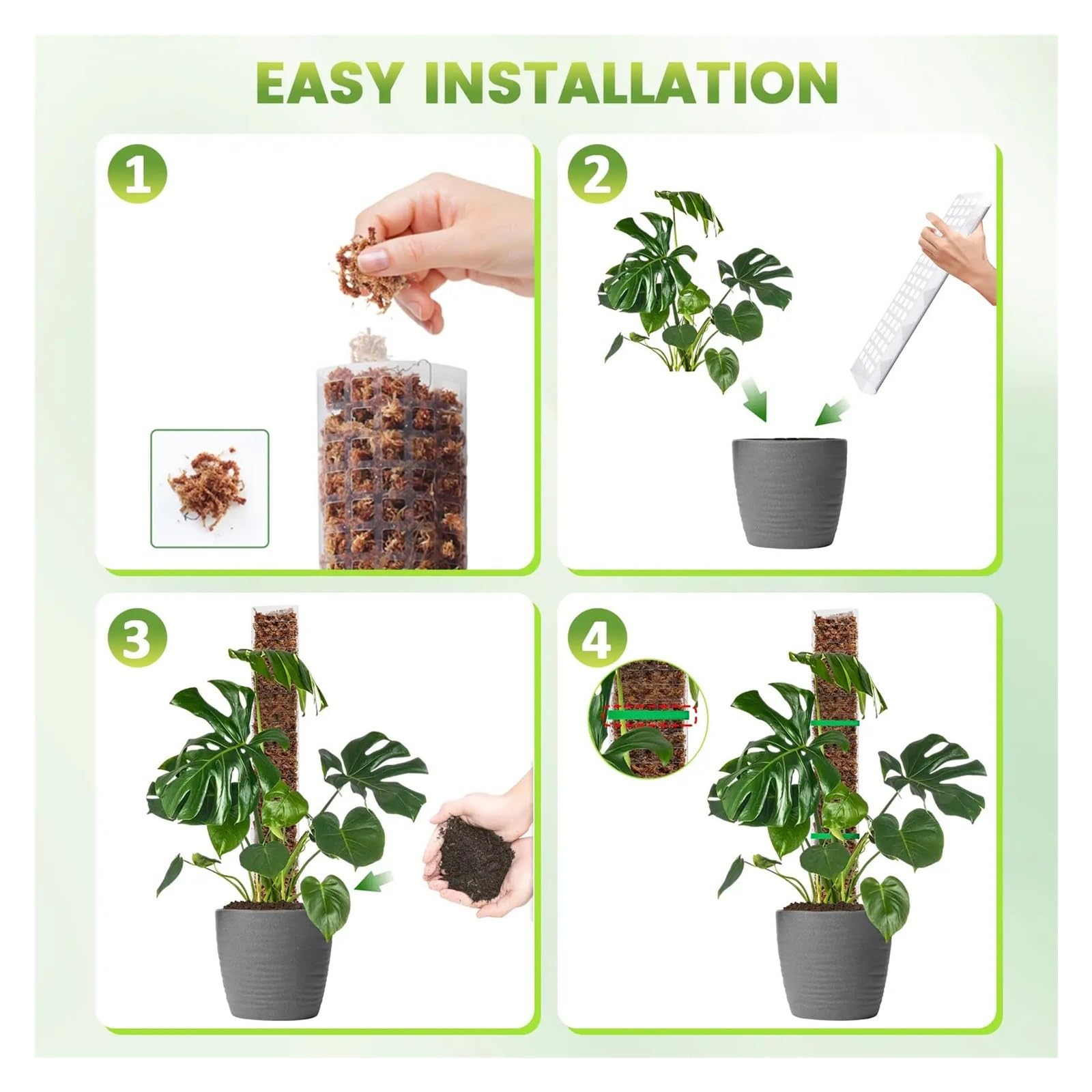 EASY INSTALLATION

1

2

3

4