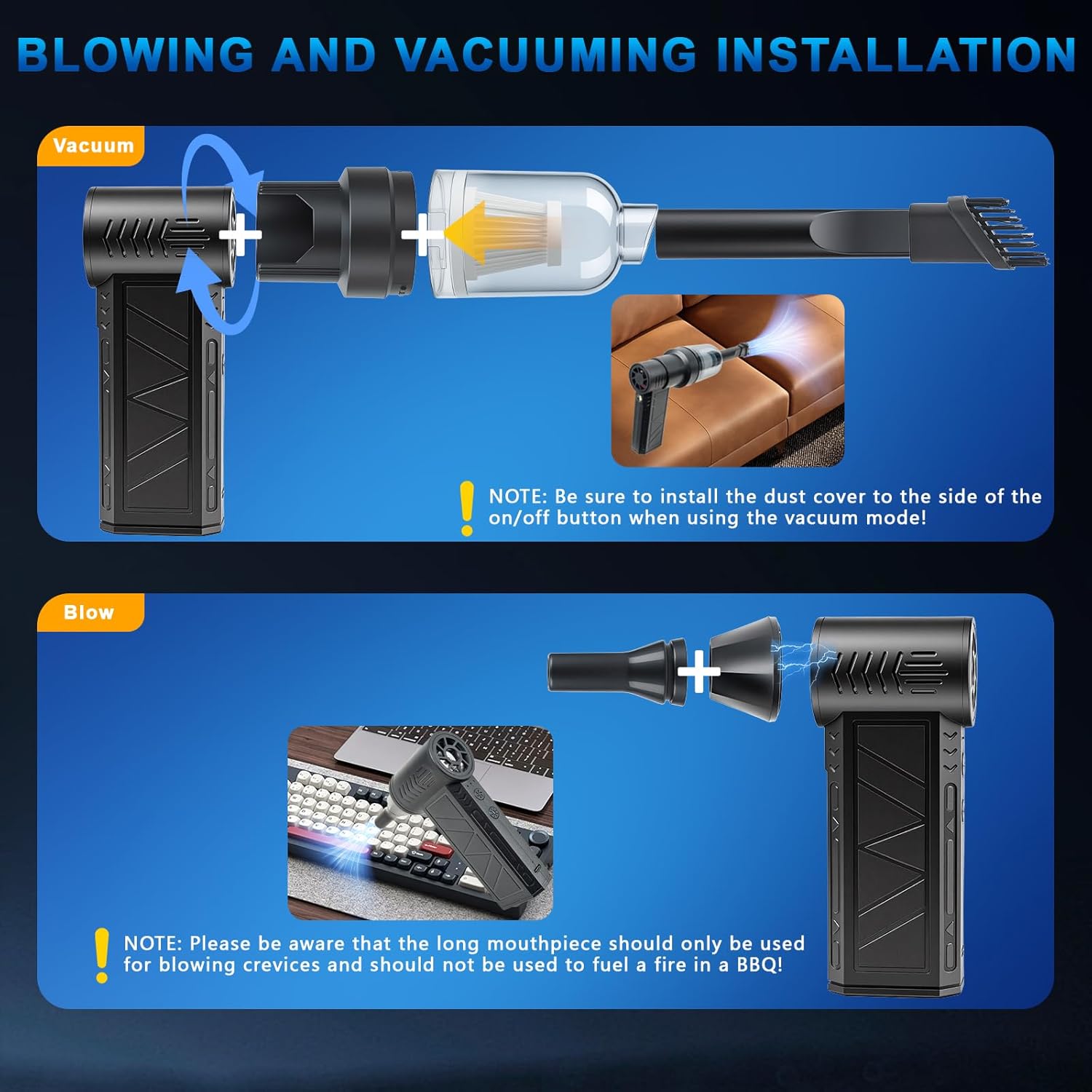 BLOWING AND VACUUMING INSTALLATION

Vacuum

NOTE: Be sure to install the dust cover to the side of the on/off button when using the vacuum mode!

Blow

NOTE: Please be aware that the long mouthpiece should only be used for blowing crevices and should not be used to fuel a fire in a BBQ!