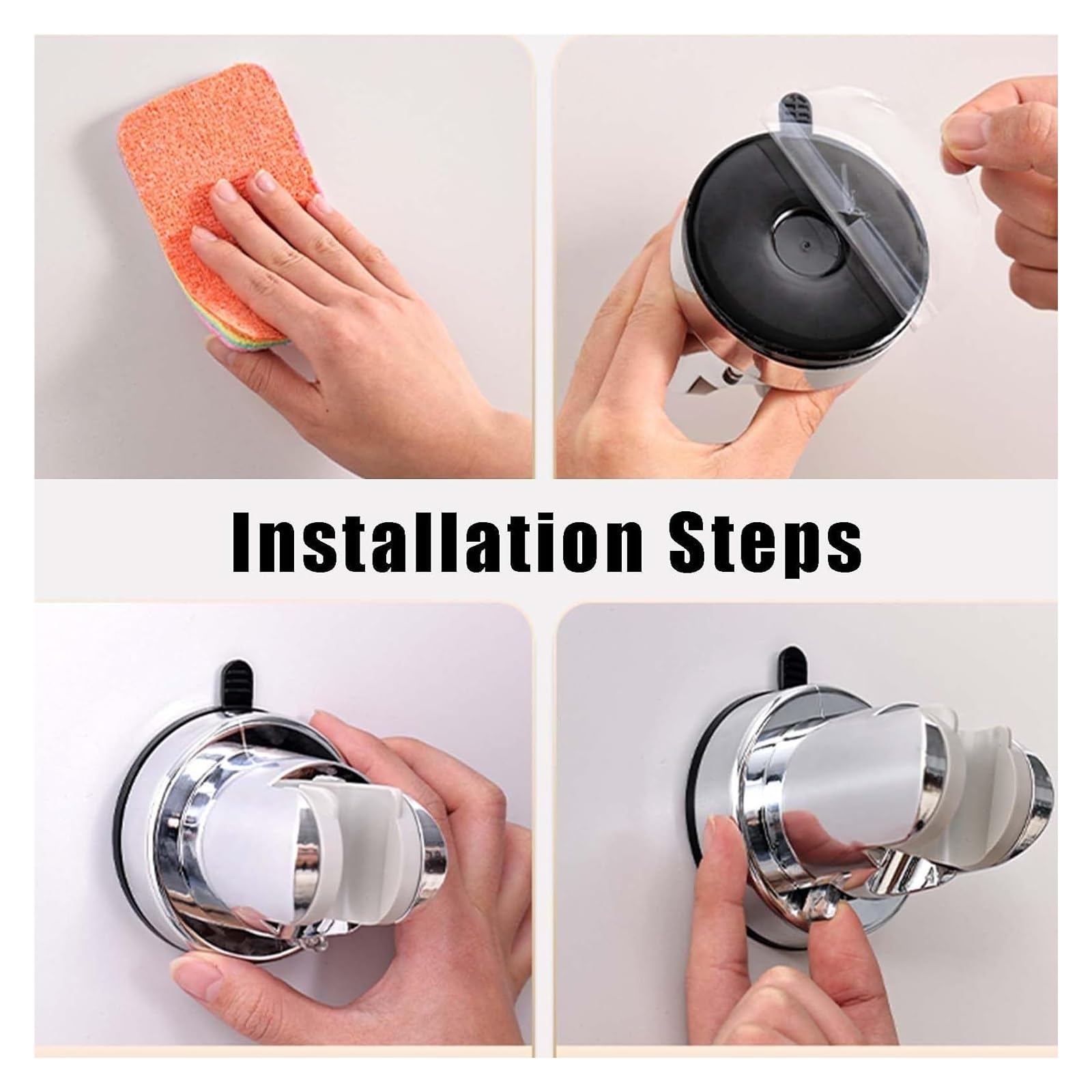 Installation Steps