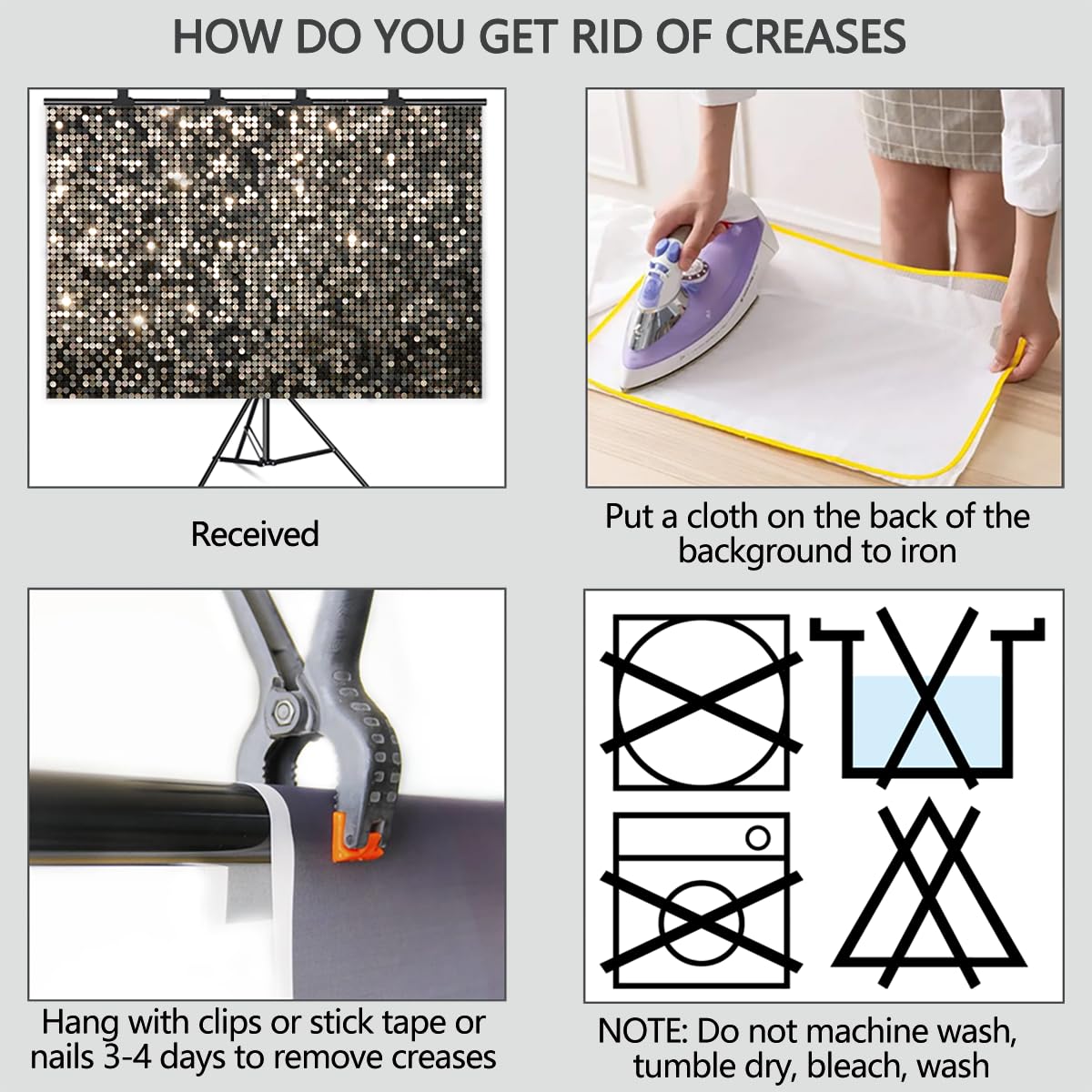 HOW DO YOU GET RID OF CREASES

Received

Put a cloth on the back of the background to iron

Hang with clips or stick tape or nails 3-4 days to remove creases

NOTE: Do not machine wash, tumble dry, bleach, wash