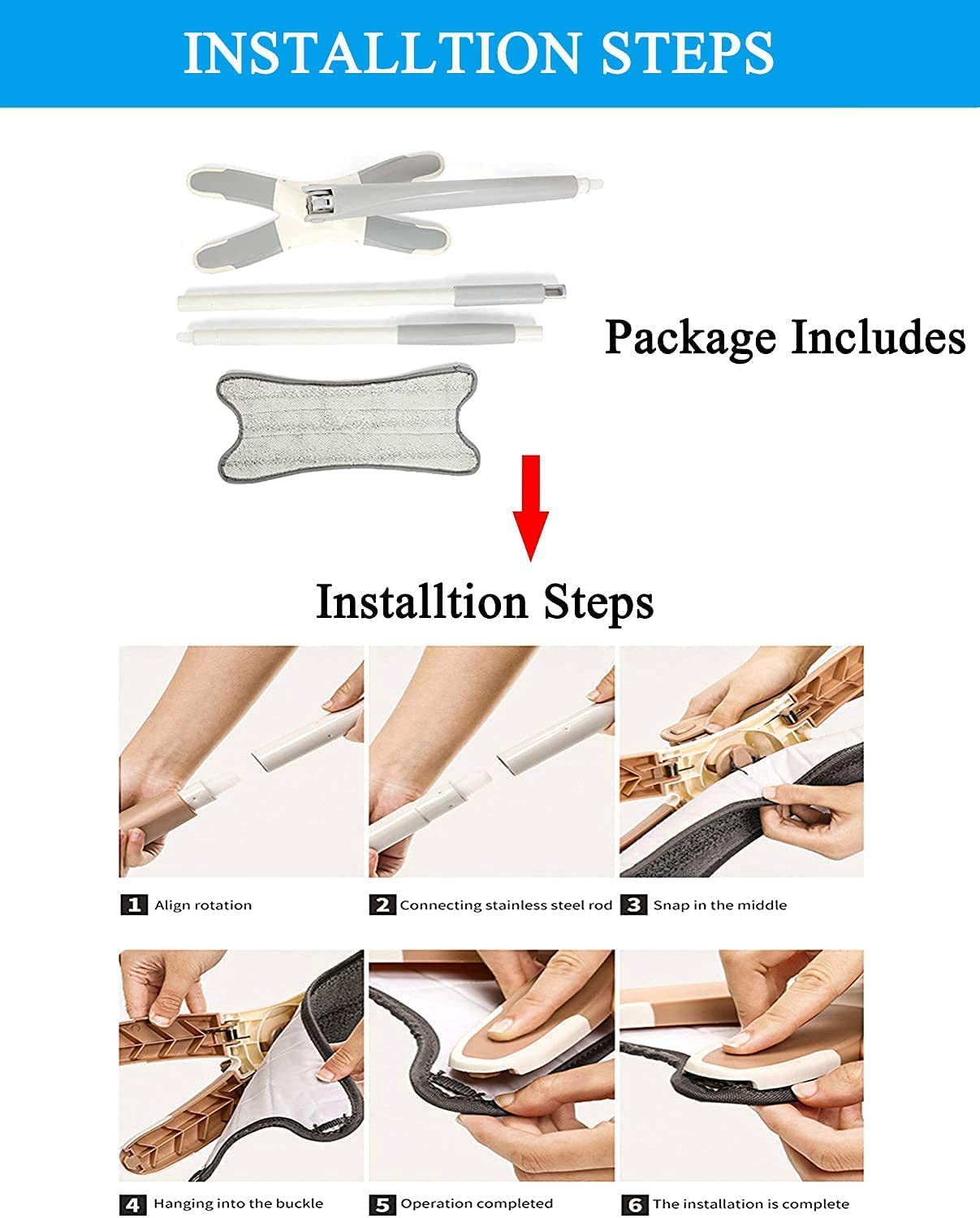 INSTALLTION STEPS

Package Includes

Installtion Steps

1 Align rotation

2 Connecting stainless steel rod

3 Snap in the middle

4 Hanging into the buckle

5 Operation completed

6 The installation is complete