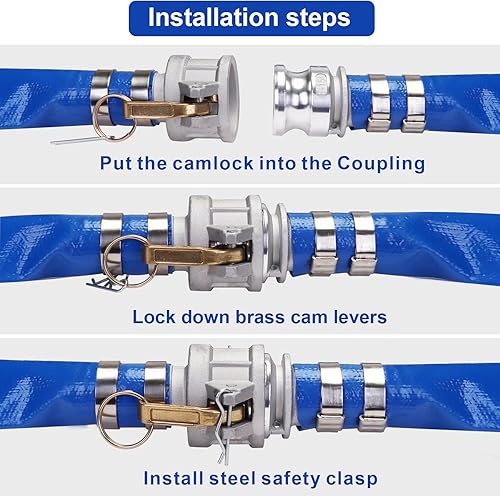 Installation steps

Put the camlock into the Coupling

Lock down brass cam levers

Install steel safety clasp