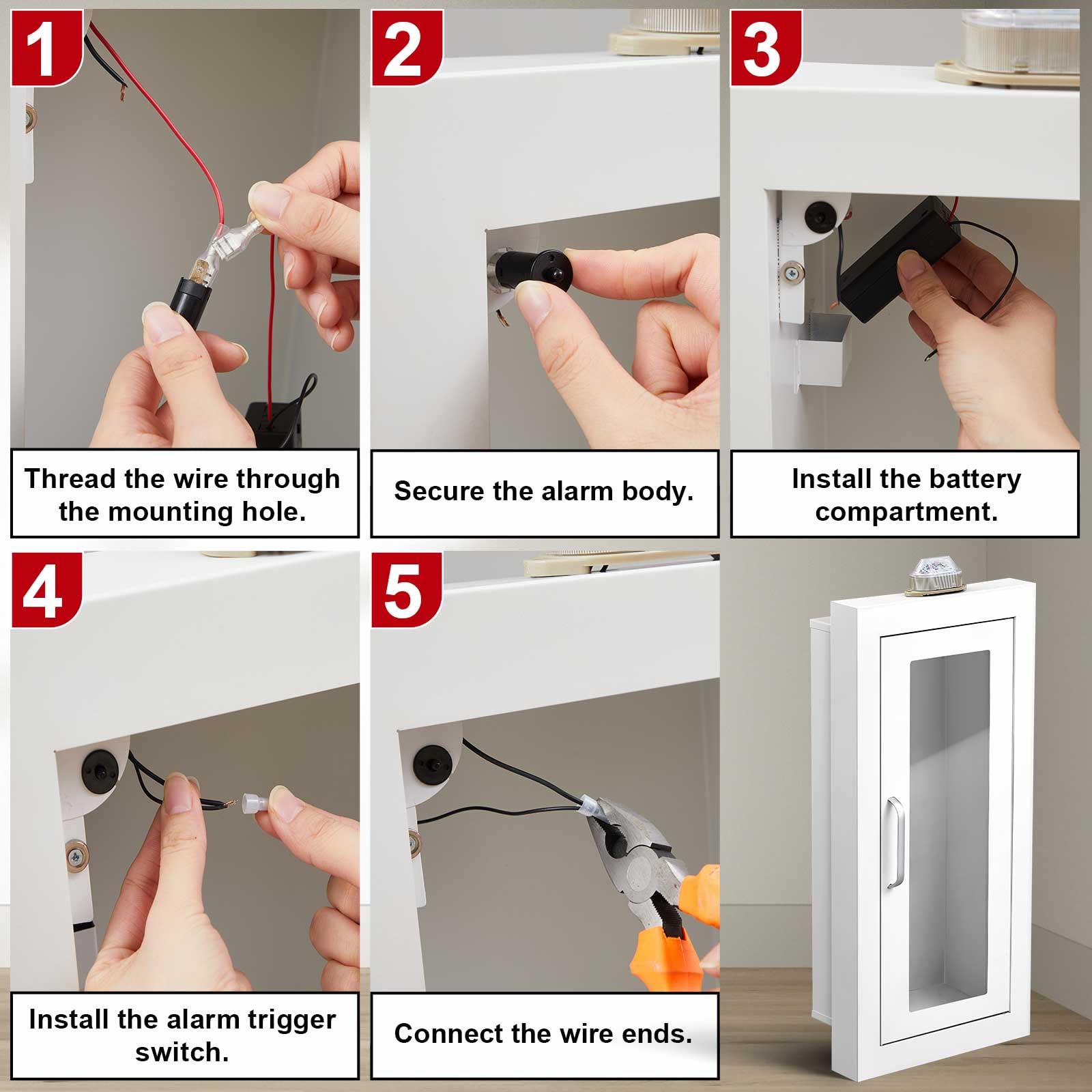 1

Thread the wire through the mounting hole.

2

Secure the alarm body.

3

Install the battery compartment.

4

Install the alarm trigger switch.

5

Connect the wire ends.