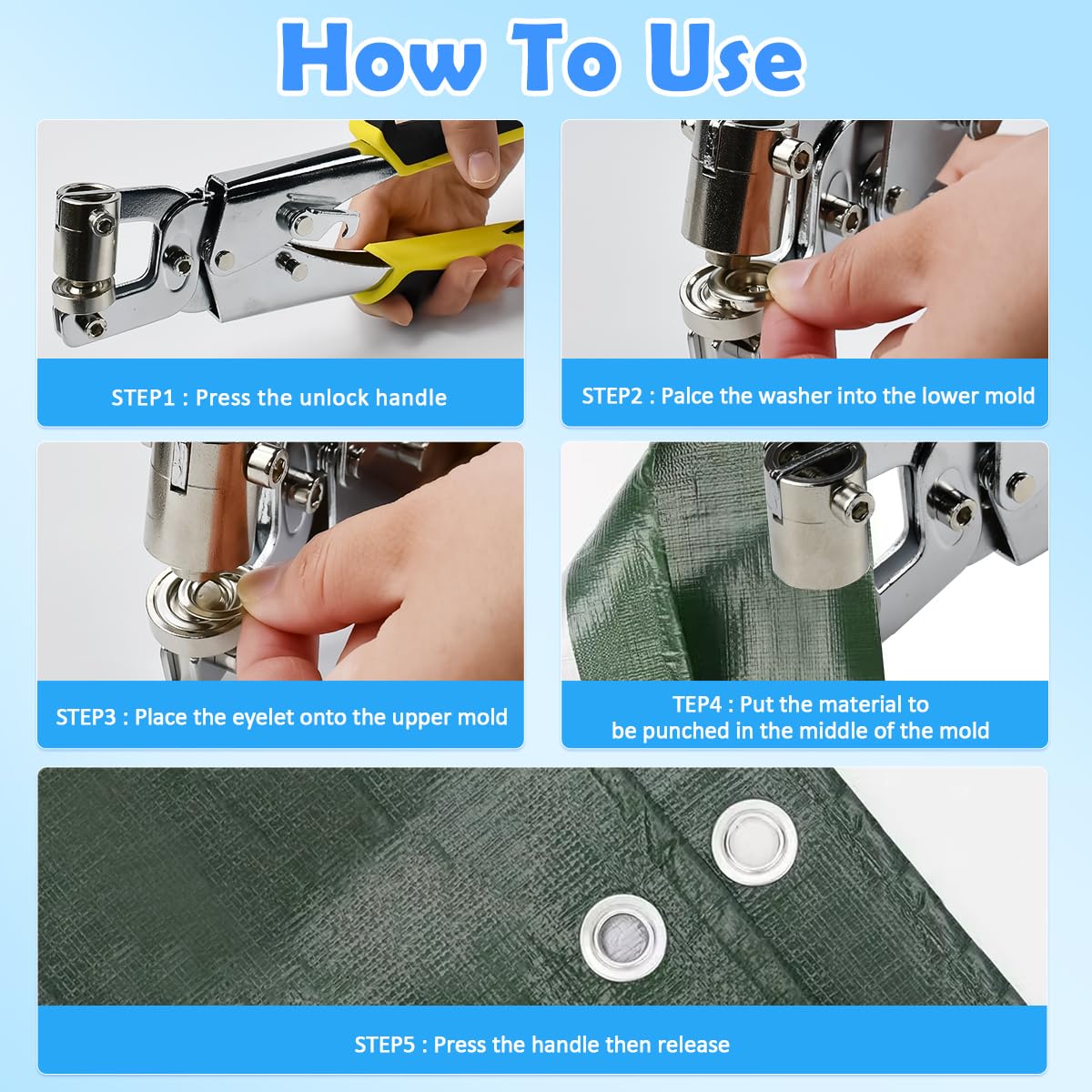 How To Use

STEP1 : Press the unlock handle

STEP2 : Palce the washer into the lower mold

STEP3 : Place the eyelet onto the upper mold

TEP4 : Put the material to be punched in the middle of the mold

STEP5 : Press the handle then release