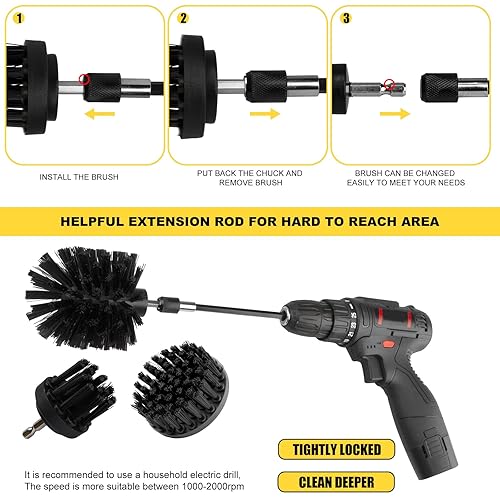 1

INSTALL THE BRUSH

2

PUT BACK THE CHUCK AND REMOVE BRUSH

3

BRUSH CAN BE CHANGED EASILY TO MEET YOUR NEEDS

HELPFUL EXTENSION ROD FOR HARD TO REACH AREA

TIGHTLY LOCKED

CLEAN DEEPER

It is recommended to use a household electric drill, The speed is more suitable between 1000-2000rpm