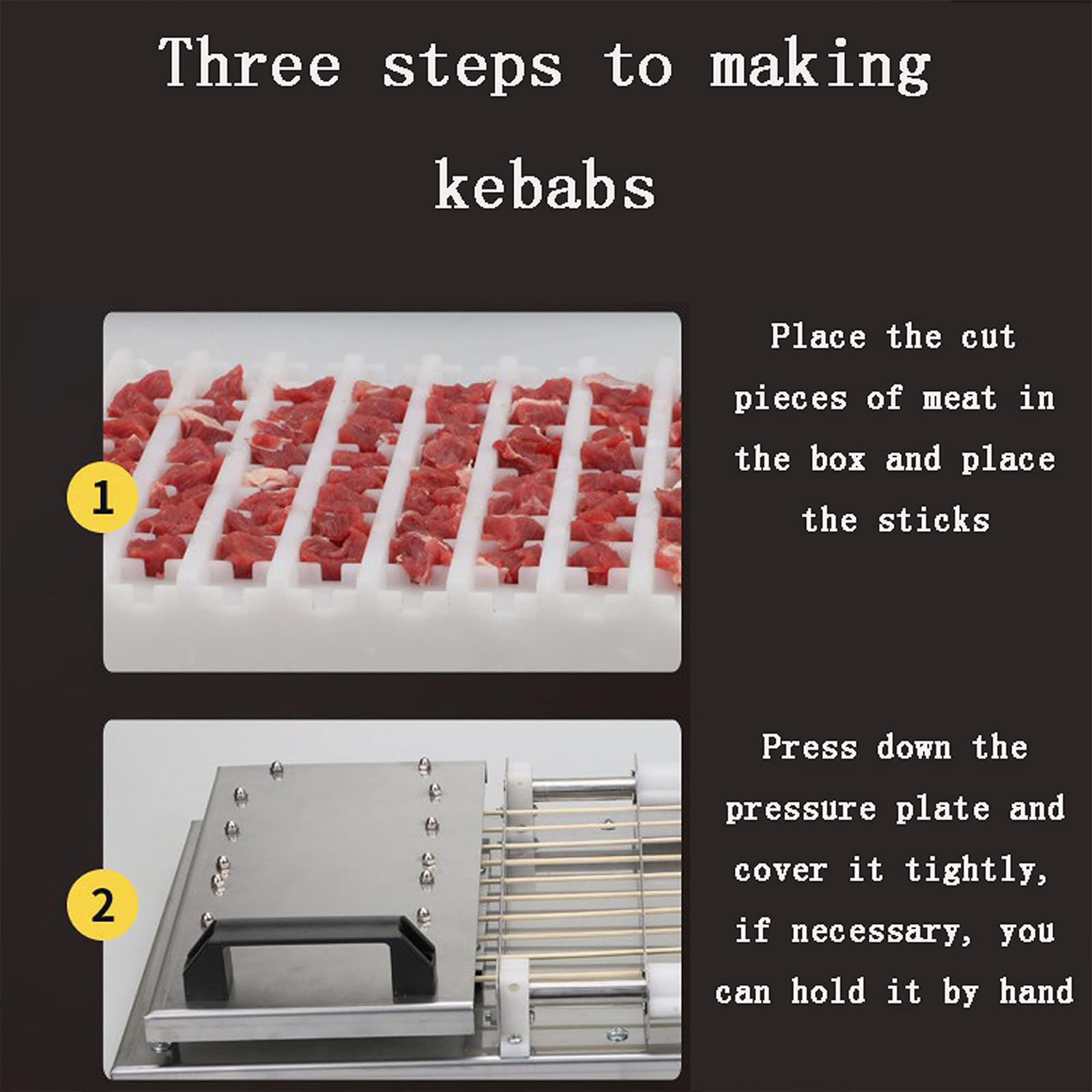 Three steps to making kebabs

1

Place the cut pieces of meat in the box and place the sticks

2

Press down the pressure plate and cover it tightly, if necessary, you can hold it by hand