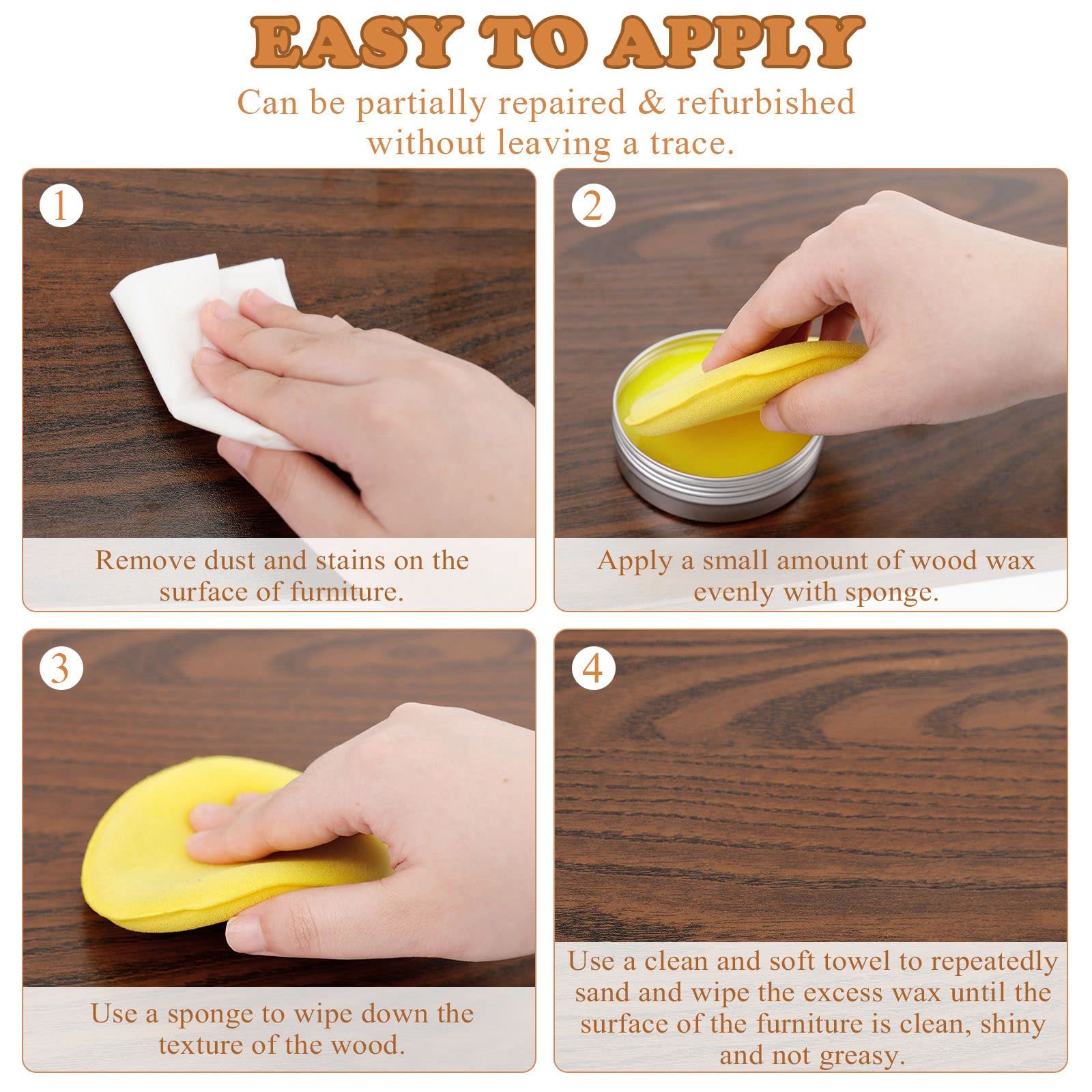 EASY TO APPLY

Can be partially repaired & refurbished without leaving a trace.

1

Remove dust and stains on the surface of furniture.

2

Apply a small amount of wood wax evenly with sponge.

3

Use a sponge to wipe down the texture of the wood.

4

Use a clean and soft towel to repeatedly sand and wipe the excess wax until the surface of the furniture is clean, shiny and not greasy.