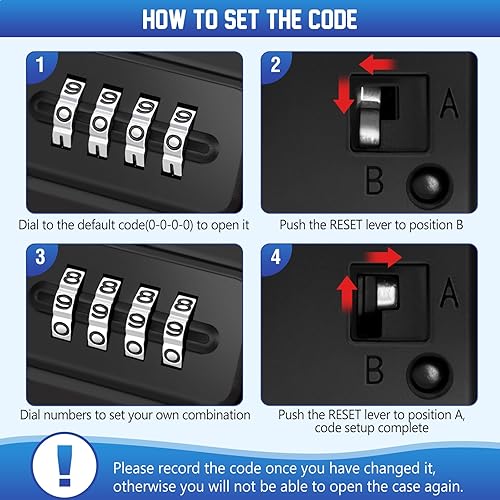 HOW TO SET THE CODE

1

9 9 9 9
0 0 0 0

Dial to the default code(0-0-0-0) to open it

2

A

B

Push the RESET lever to position B

3

8 8 8 8
9 9 9 9
0 0 0 0

Dial numbers to set your own combination

4

A

B

Push the RESET lever to position A, code setup complete

!

Please record the code once you have changed it, otherwise you will not be able to open the case again.