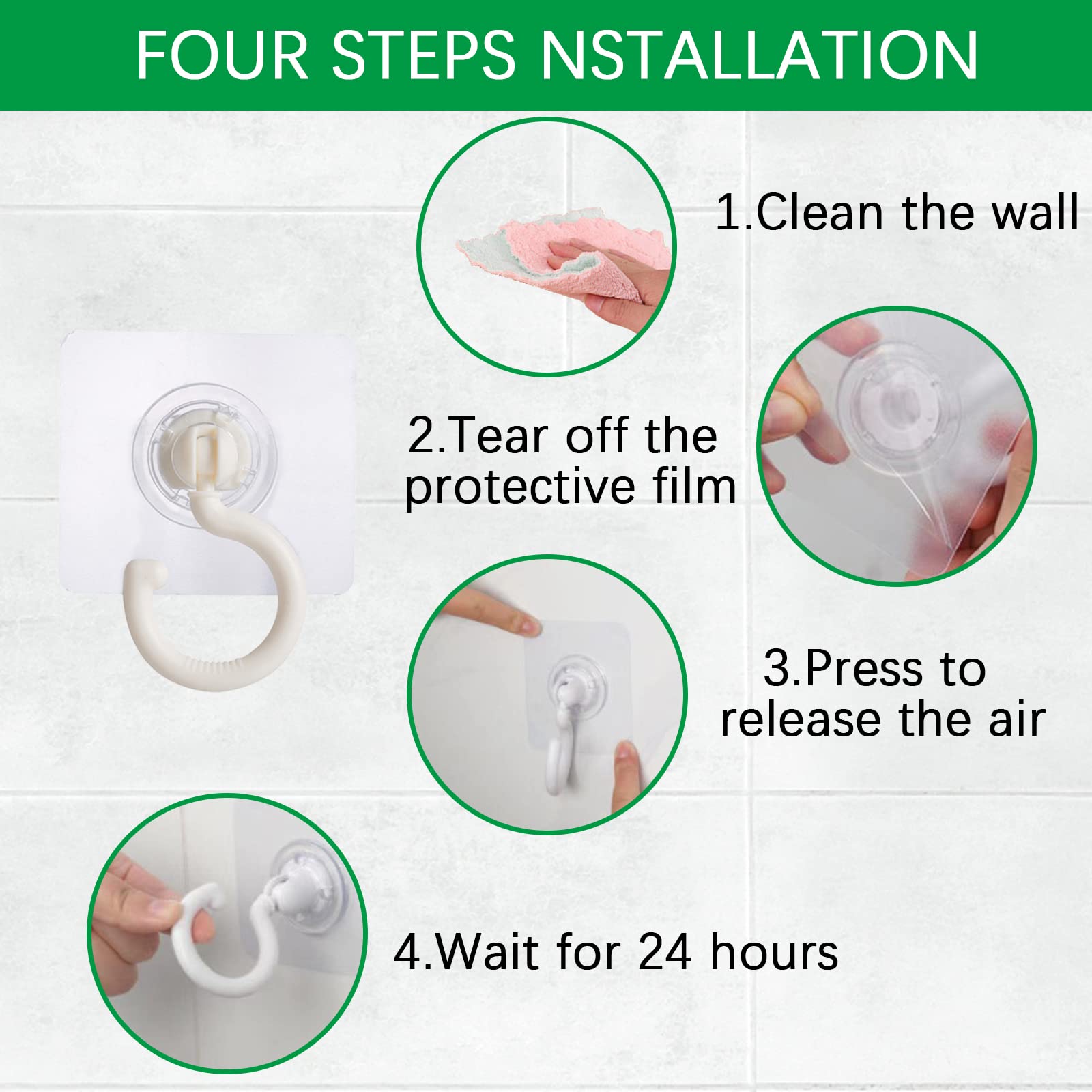 FOUR STEPS NSTALLATION

1.Clean the wall

2.Tear off the protective film

3.Press to release the air

4.Wait for 24 hours