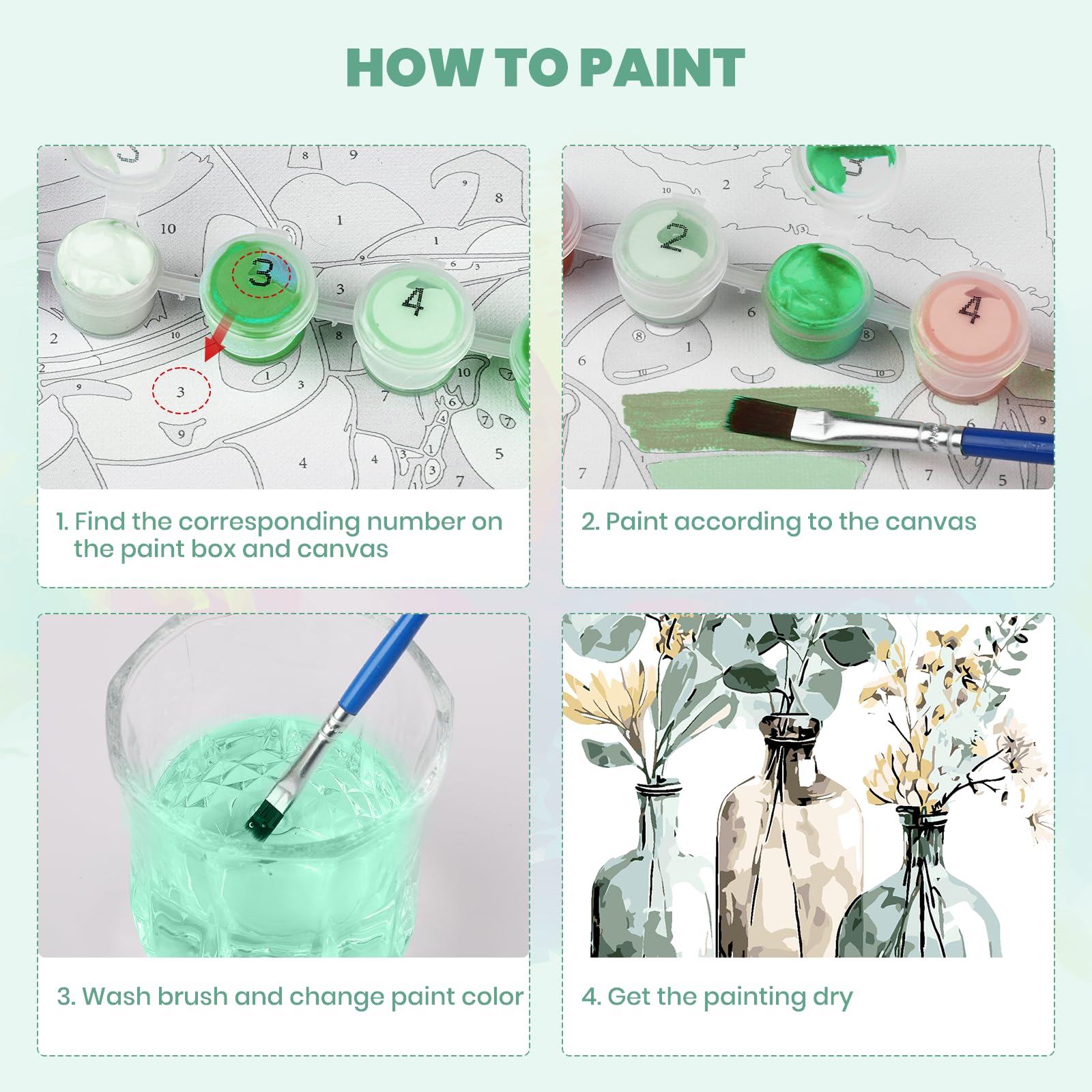 HOW TO PAINT

1. Find the corresponding number on the paint box and canvas

2. Paint according to the canvas

3. Wash brush and change paint color

4. Get the painting dry