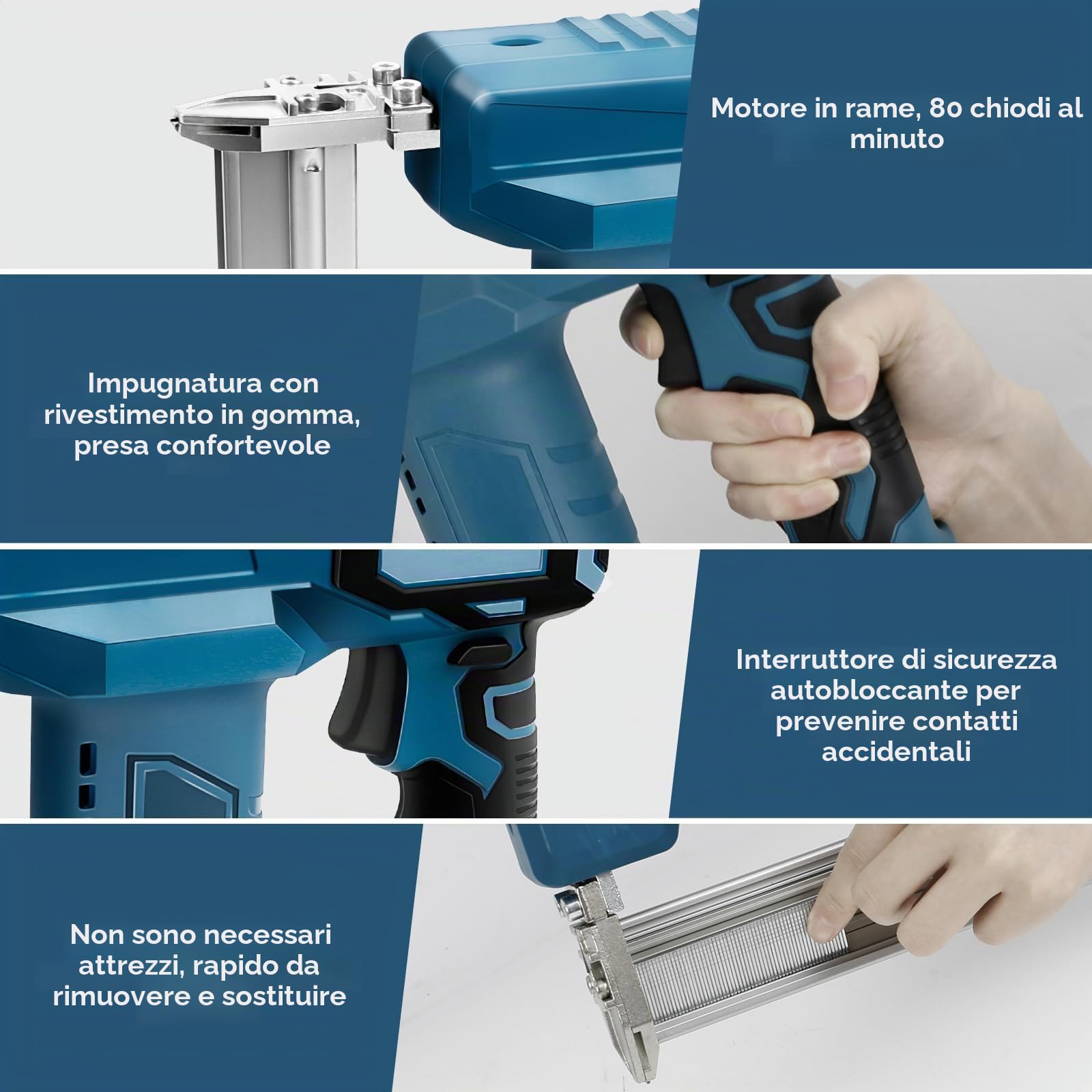 Motore in rame, 80 chiodi al minuto

Impugnatura con rivestimento in gomma, presa confortevole

Interruttore di sicurezza autobloccante per prevenire contatti accidentali

Non sono necessari attrezzi, rapido da rimuovere e sostituire