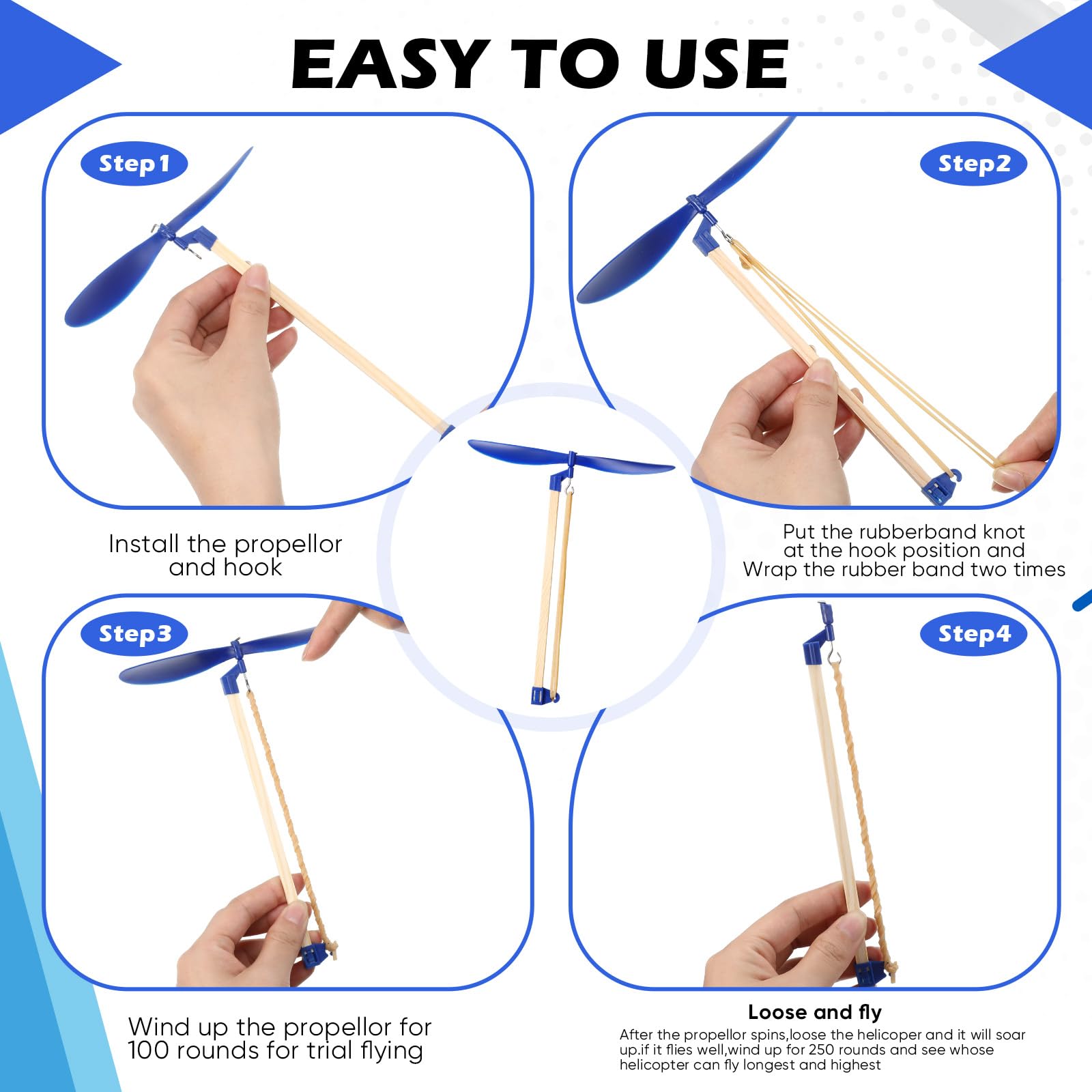 EASY TO USE

Step1

Install the propellor and hook

Step2

Put the rubberband knot at the hook position and Wrap the rubber band two times

Step3

Wind up the propellor for 100 rounds for trial flying

Step4

Loose and fly

After the propellor spins,loose the helicoper and it will soar up.if it flies well,wind up for 250 rounds and see whose helicopter can fly longest and highest