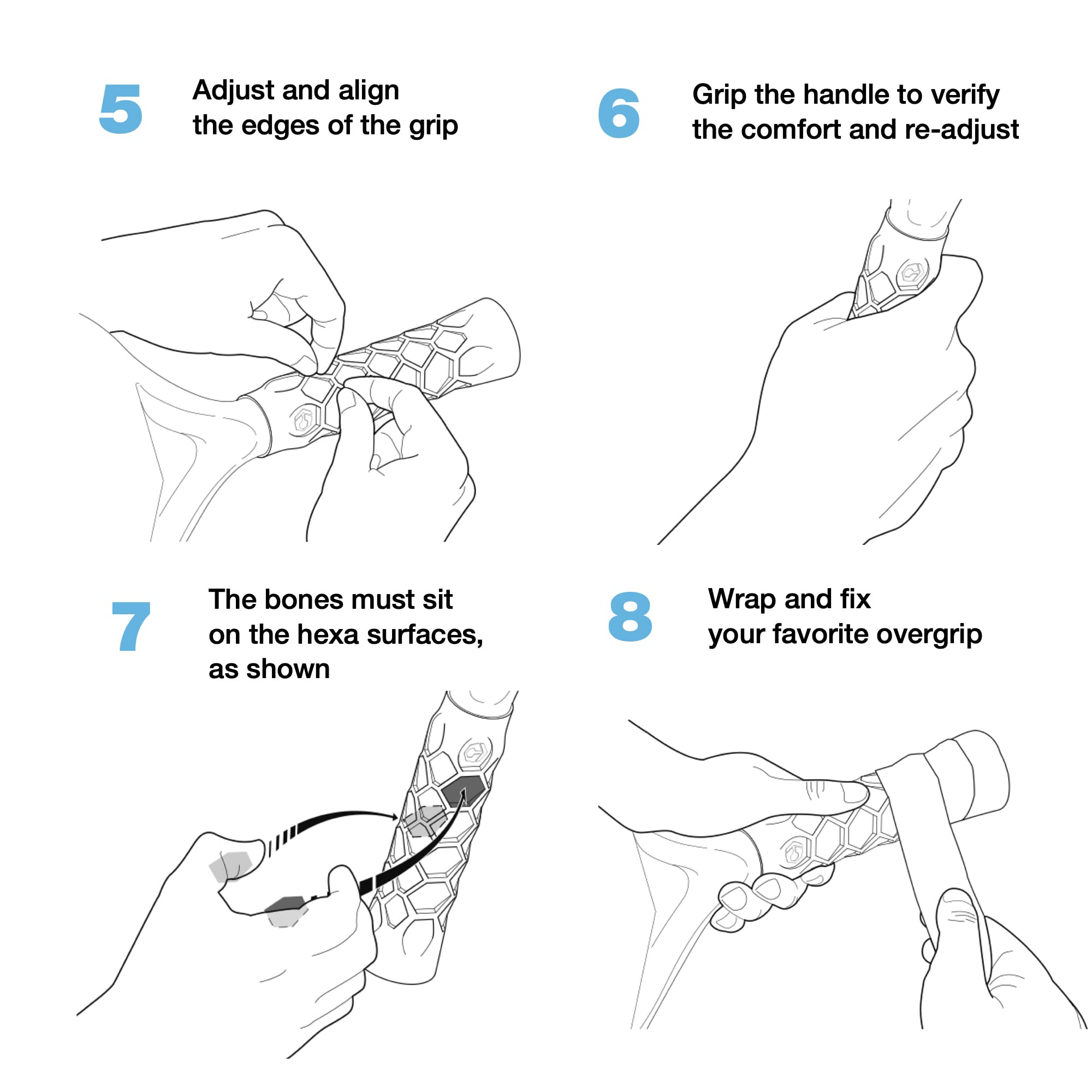 5

Adjust and align the edges of the grip

6

Grip the handle to verify the comfort and re-adjust

7

The bones must sit on the hexa surfaces, as shown

8

Wrap and fix your favorite overgrip