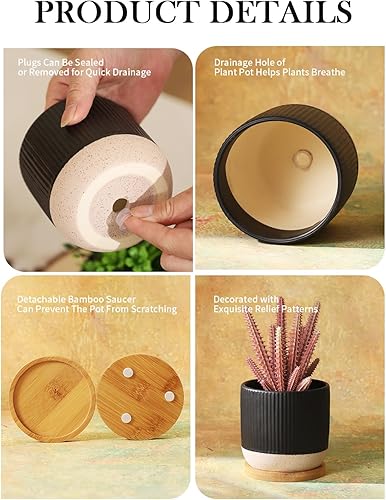 PRODUCT DETAILS

Plugs Can Be Sealed or Removed for Quick Drainage

Drainage Hole of Plant Pot Helps Plants Breathe

Detachable Bamboo Saucer Can Prevent The Pot From Scratching

Decorated with Exquisite Relief Patterns