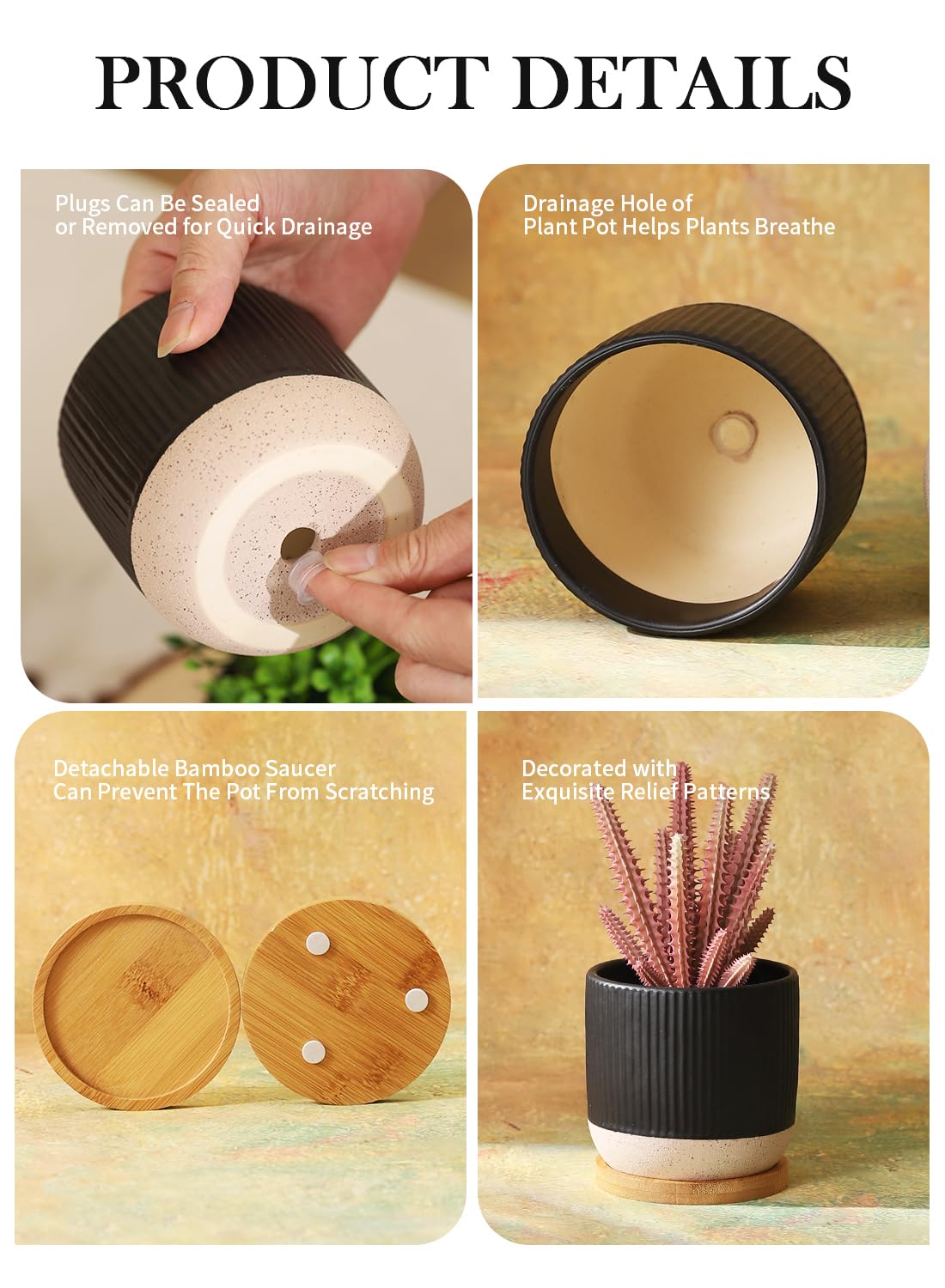 PRODUCT DETAILS

Plugs Can Be Sealed
or Removed for Quick Drainage

Drainage Hole of
Plant Pot Helps Plants Breathe

Detachable Bamboo Saucer
Can Prevent The Pot From Scratching

Decorated with
Exquisite Relief Patterns