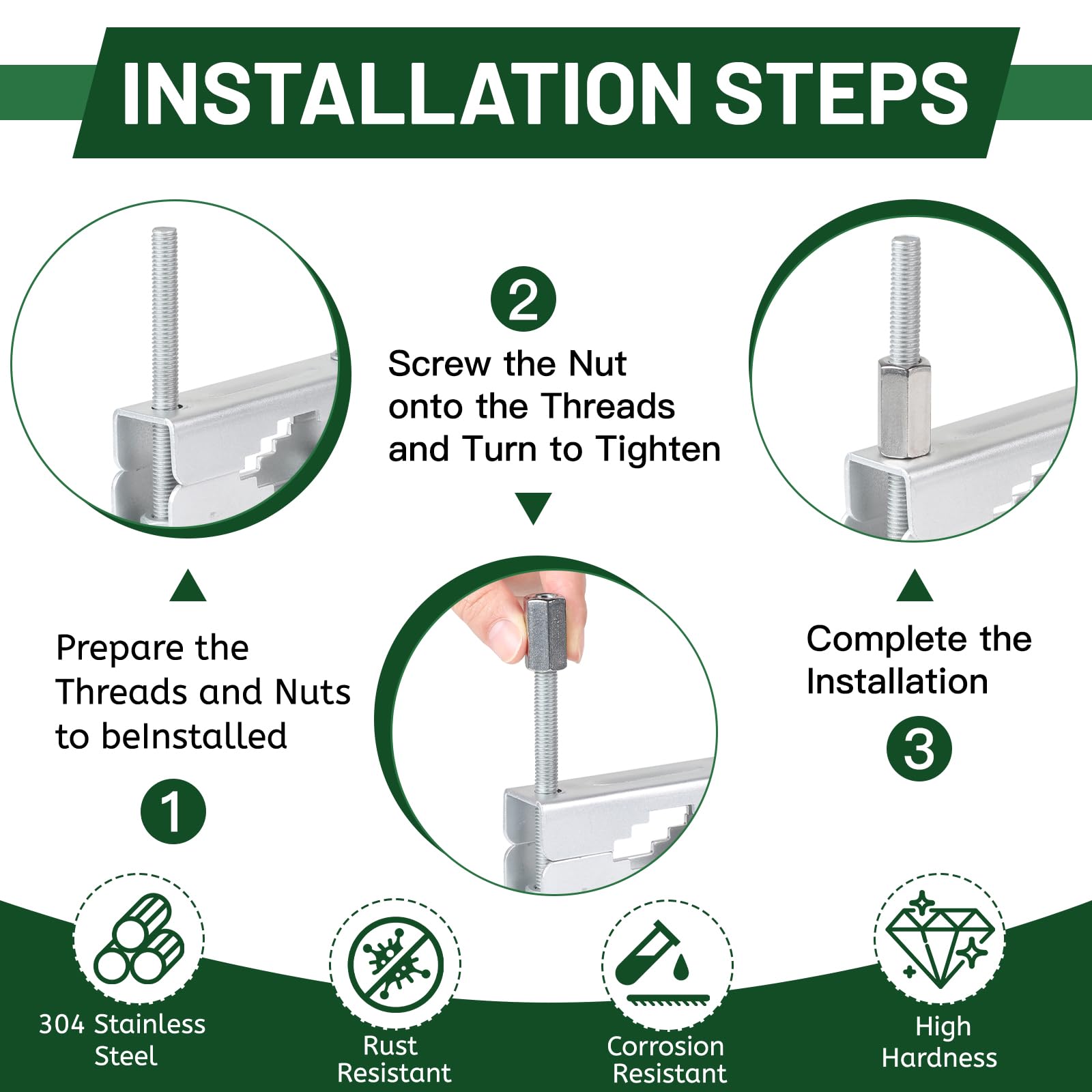 INSTALLATION STEPS

Prepare the Threads and Nuts to beInstalled

1

2

Screw the Nut onto the Threads and Turn to Tighten

Complete the Installation

3

304 Stainless Steel

Rust Resistant

Corrosion Resistant

High Hardness