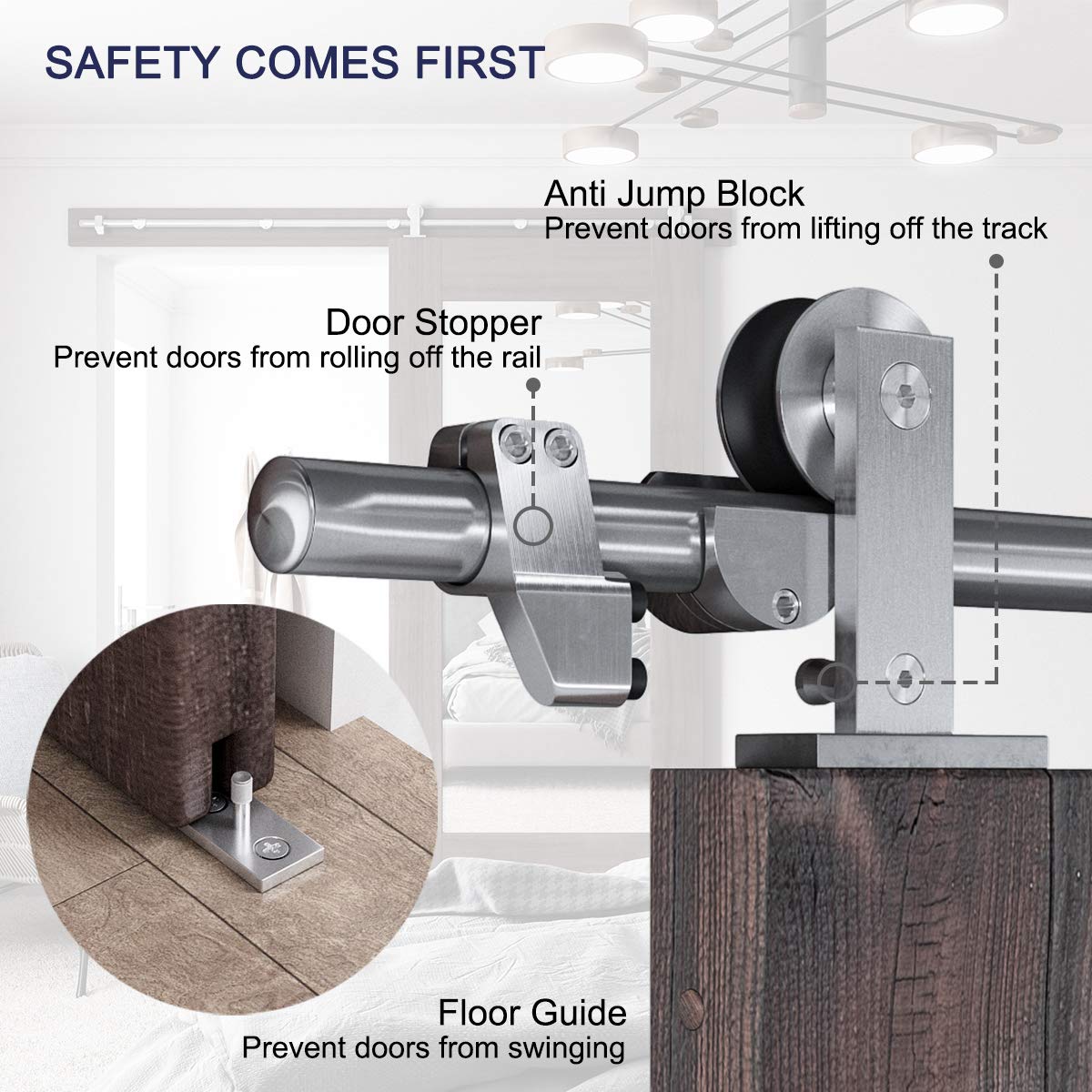 SAFETY COMES FIRST

Anti Jump Block
Prevent doors from lifting off the track

Door Stopper
Prevent doors from rolling off the rail

Floor Guide
Prevent doors from swinging