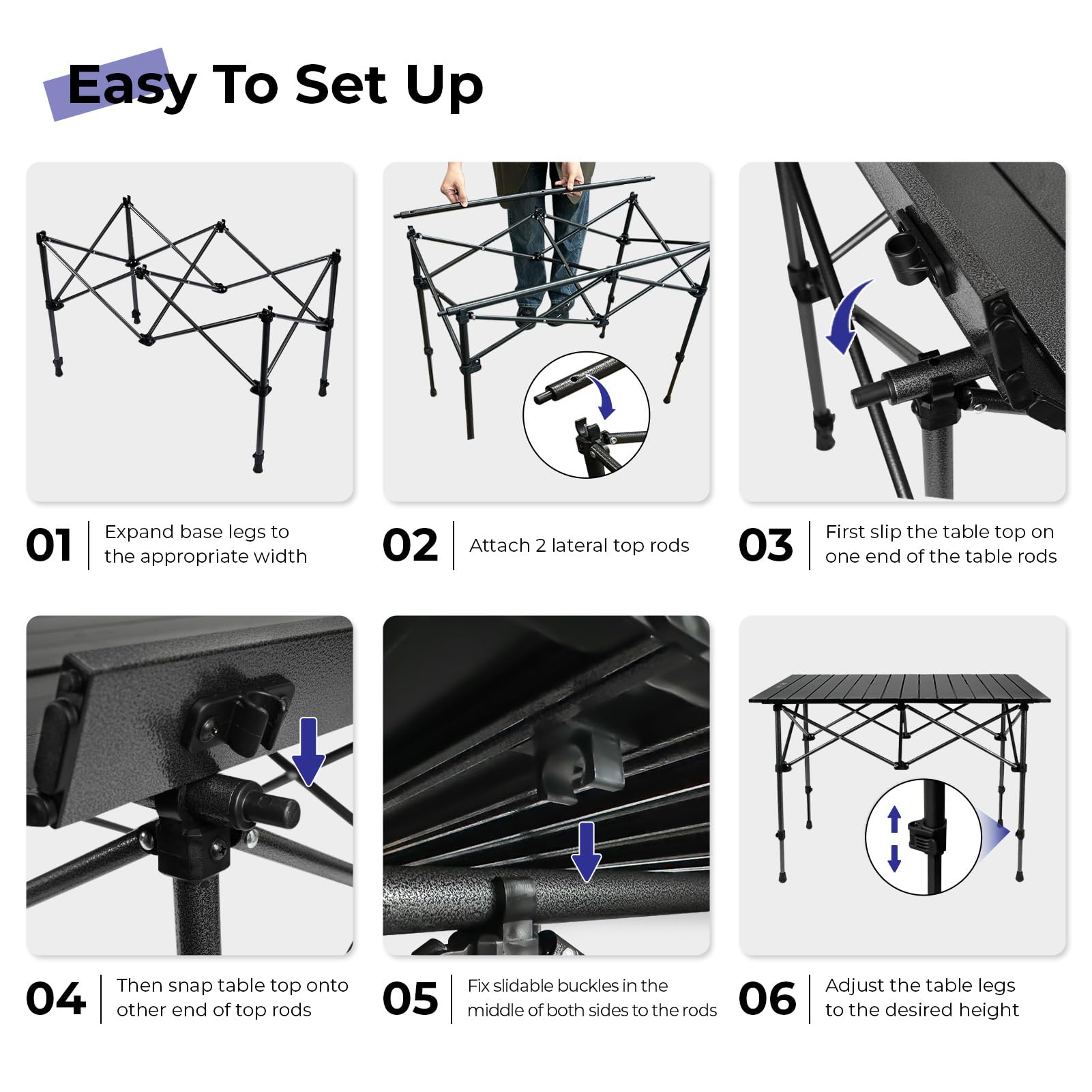 Easy To Set Up

01 Expand base legs to the appropriate width

02 Attach 2 lateral top rods

03 First slip the table top on one end of the table rods

04 Then snap table top onto other end of top rods

05 Fix slidable buckles in the middle of both sides to the rods

06 Adjust the table legs to the desired height