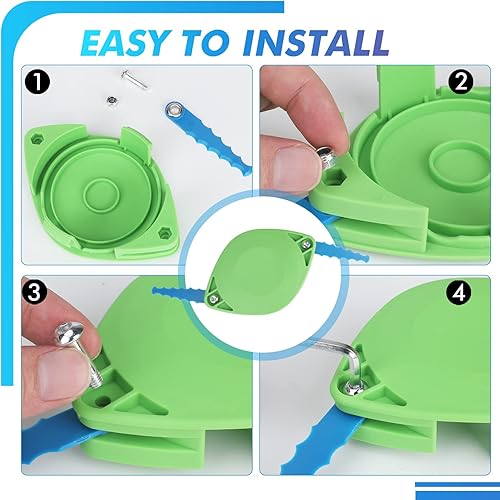 EASY TO INSTALL

1

2

3

4