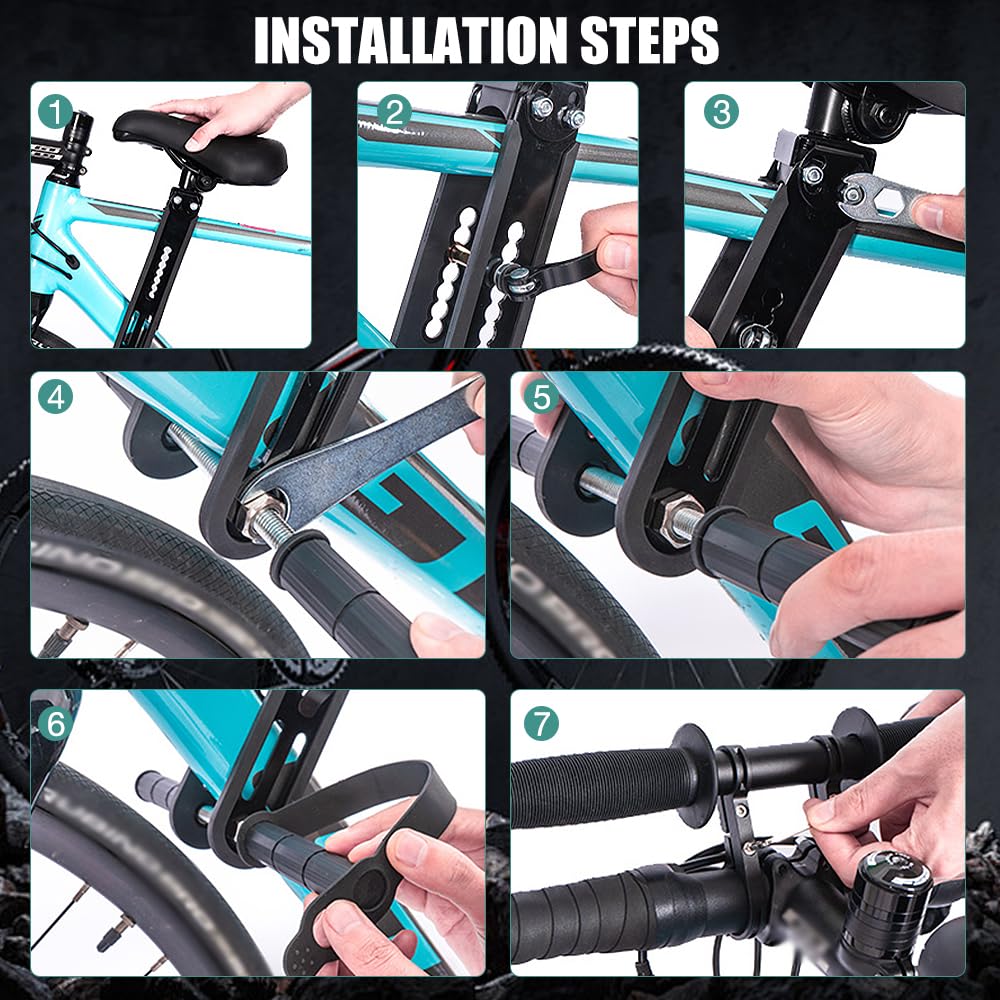 INSTALLATION STEPS

1

2

3

4

5

6

7