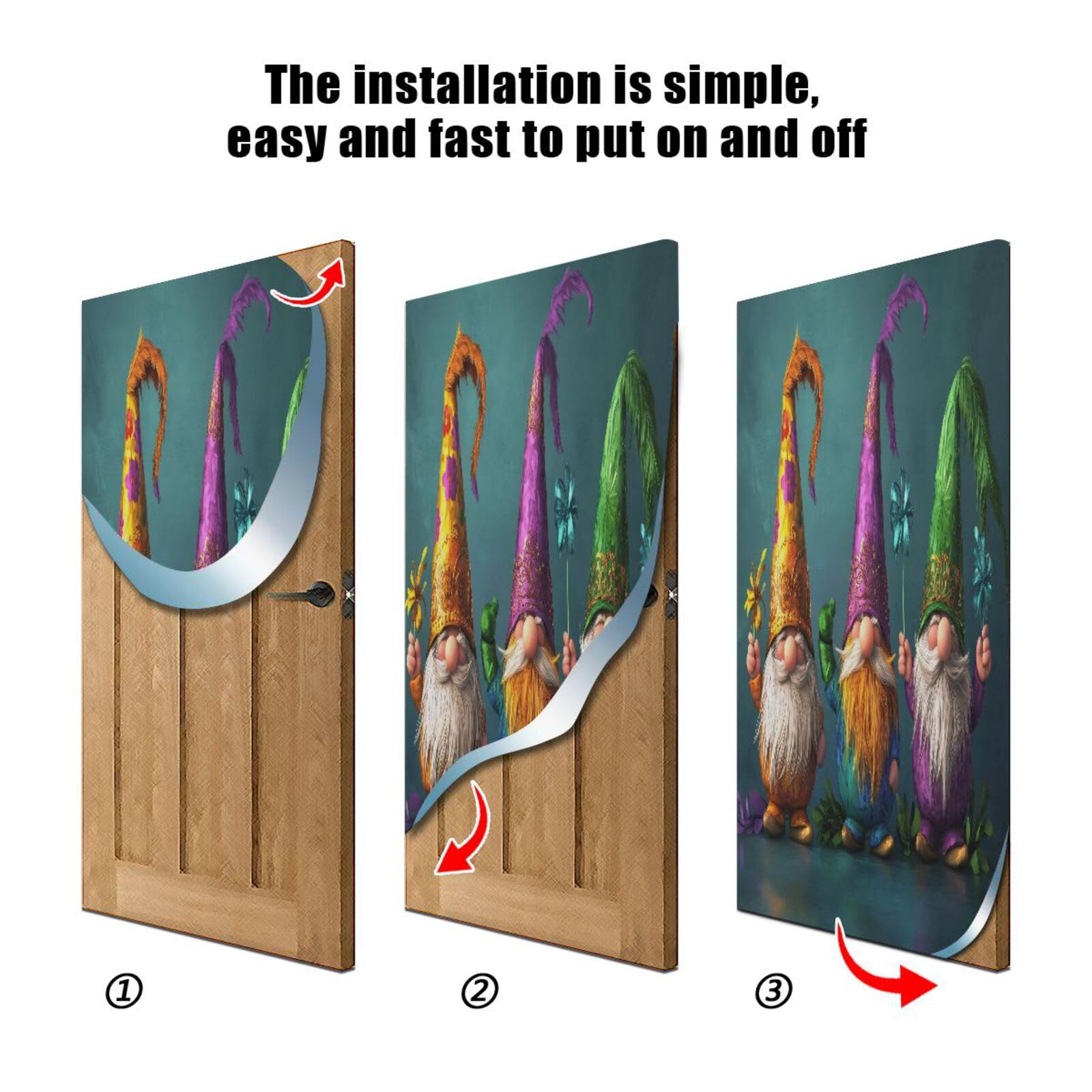 The installation is simple,
easy and fast to put on and off

①

②

③