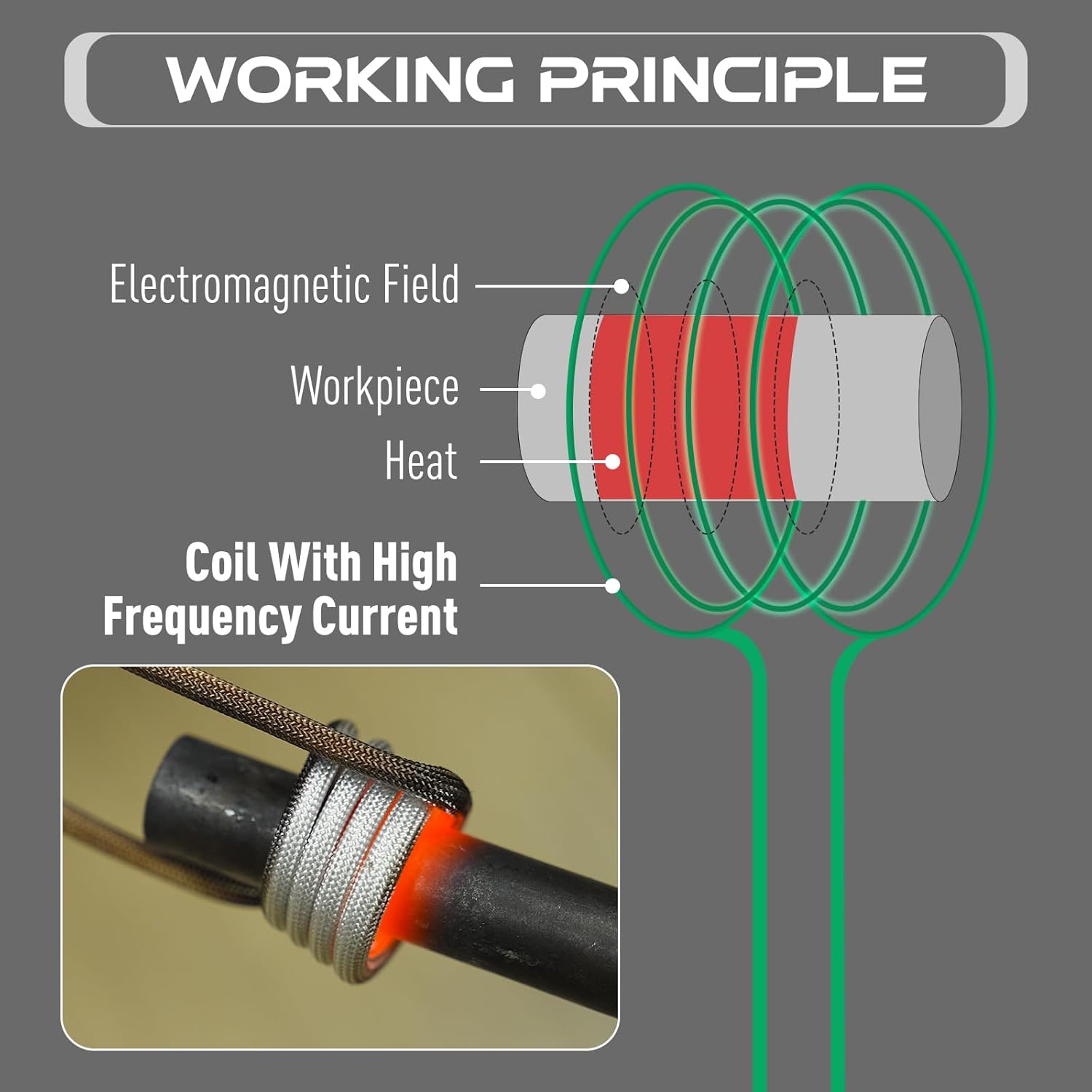 WORKING PRINCIPLE

Electromagnetic Field

Workpiece

Heat

Coil With High Frequency Current