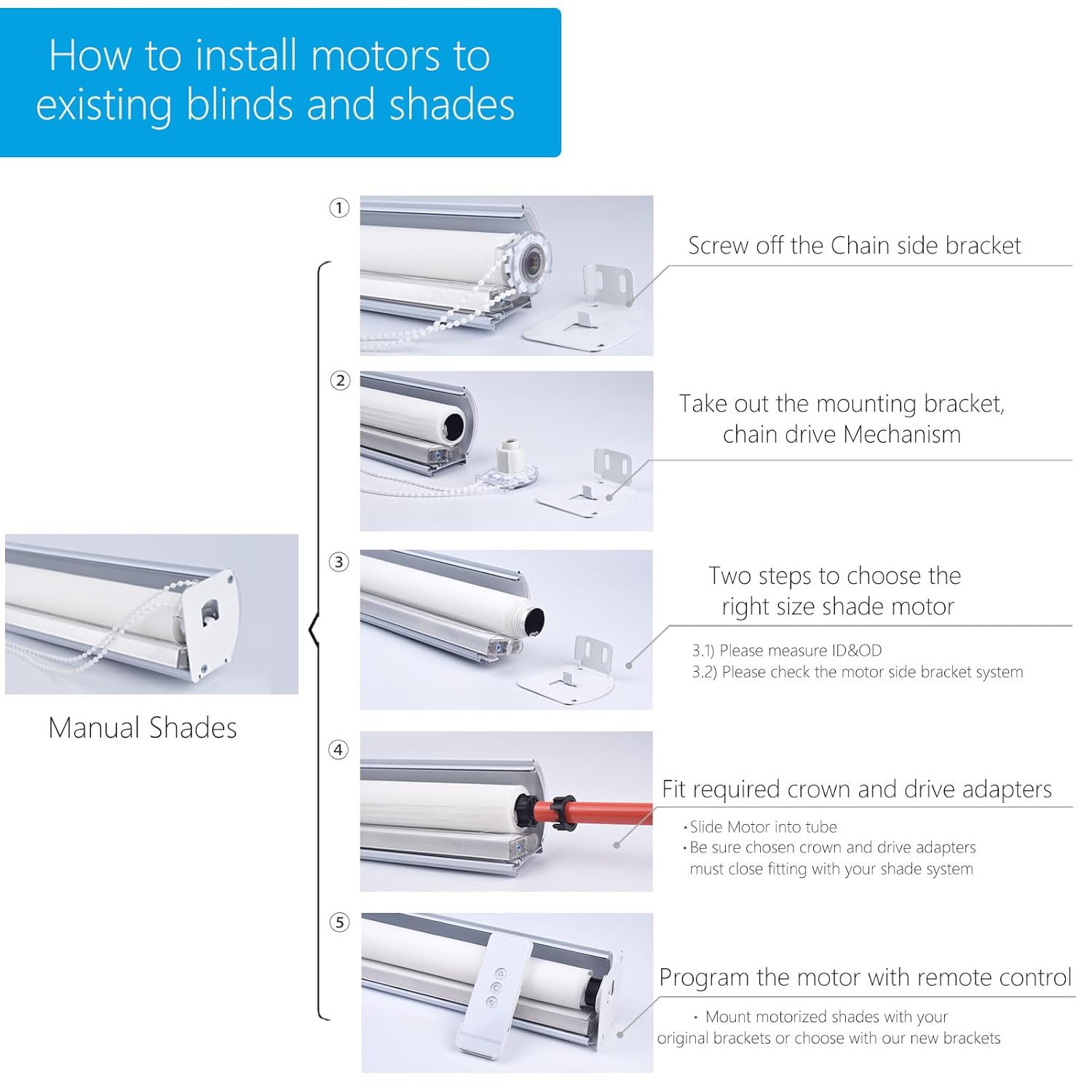 How to install motors to existing blinds and shades

Manual Shades

①

Screw off the Chain side bracket

②

Take out the mounting bracket, chain drive Mechanism

③

Two steps to choose the right size shade motor

3.1) Please measure ID&OD
3.2) Please check the motor side bracket system

④

Fit required crown and drive adapters

• Slide Motor into tube
• Be sure chosen crown and drive adapters must close fitting with your shade system

⑤

Program the motor with remote control

• Mount motorized shades with your original brackets or choose with our new brackets