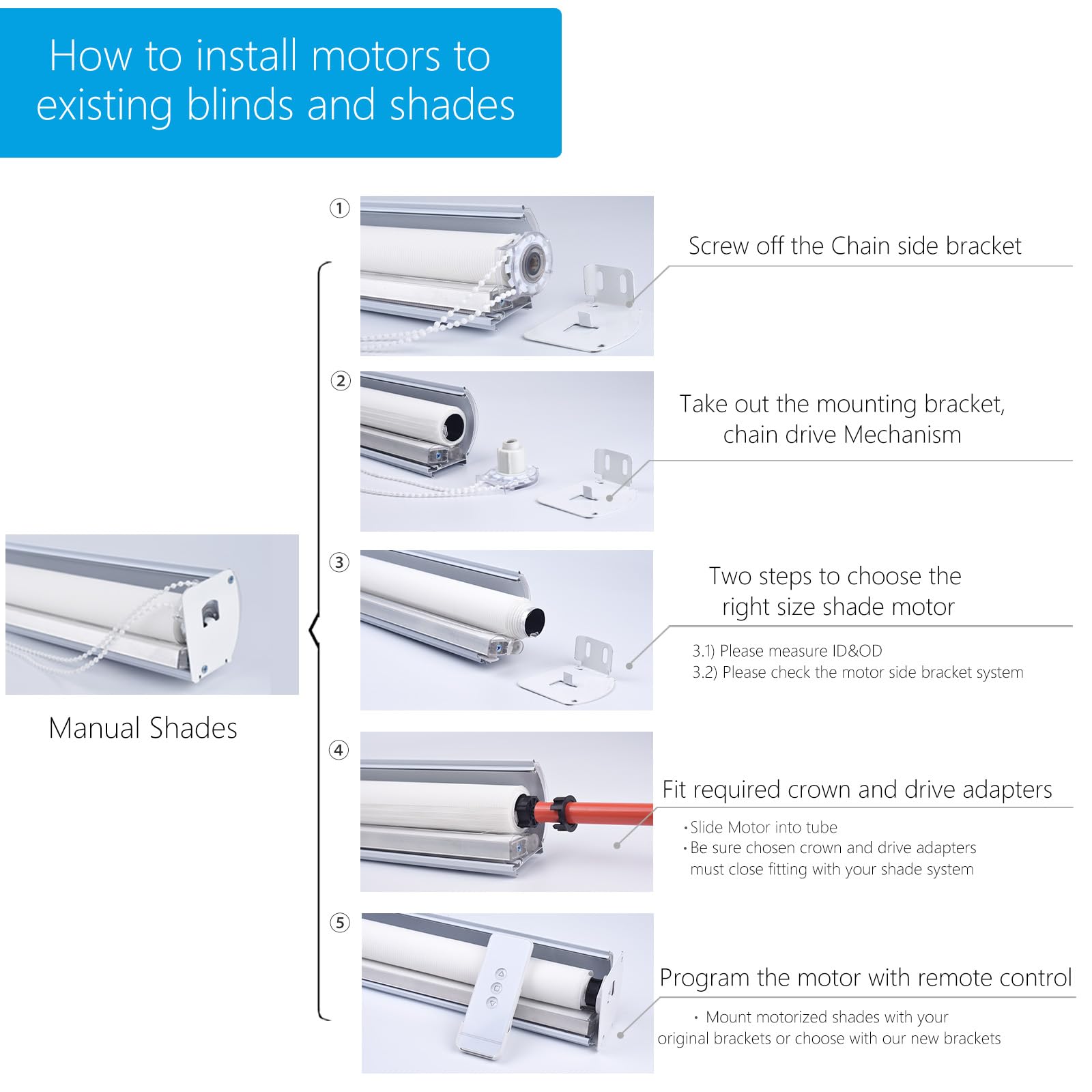 How to install motors to existing blinds and shades

Manual Shades

①
Screw off the Chain side bracket

②
Take out the mounting bracket, chain drive Mechanism

③
Two steps to choose the right size shade motor

3.1) Please measure ID&OD
3.2) Please check the motor side bracket system

④
Fit required crown and drive adapters

• Slide Motor into tube
• Be sure chosen crown and drive adapters must close fitting with your shade system

⑤
Program the motor with remote control

• Mount motorized shades with your original brackets or choose with our new brackets