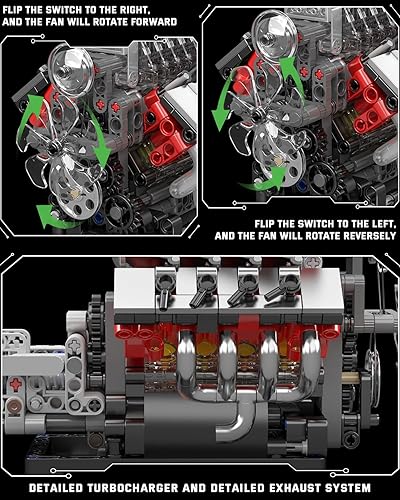 FLIP THE SWITCH TO THE RIGHT, AND THE FAN WILL ROTATE FORWARD

FLIP THE SWITCH TO THE LEFT, AND THE FAN WILL ROTATE REVERSELY

DETAILED TURBOCHARGER AND DETAILED EXHAUST SYSTEM