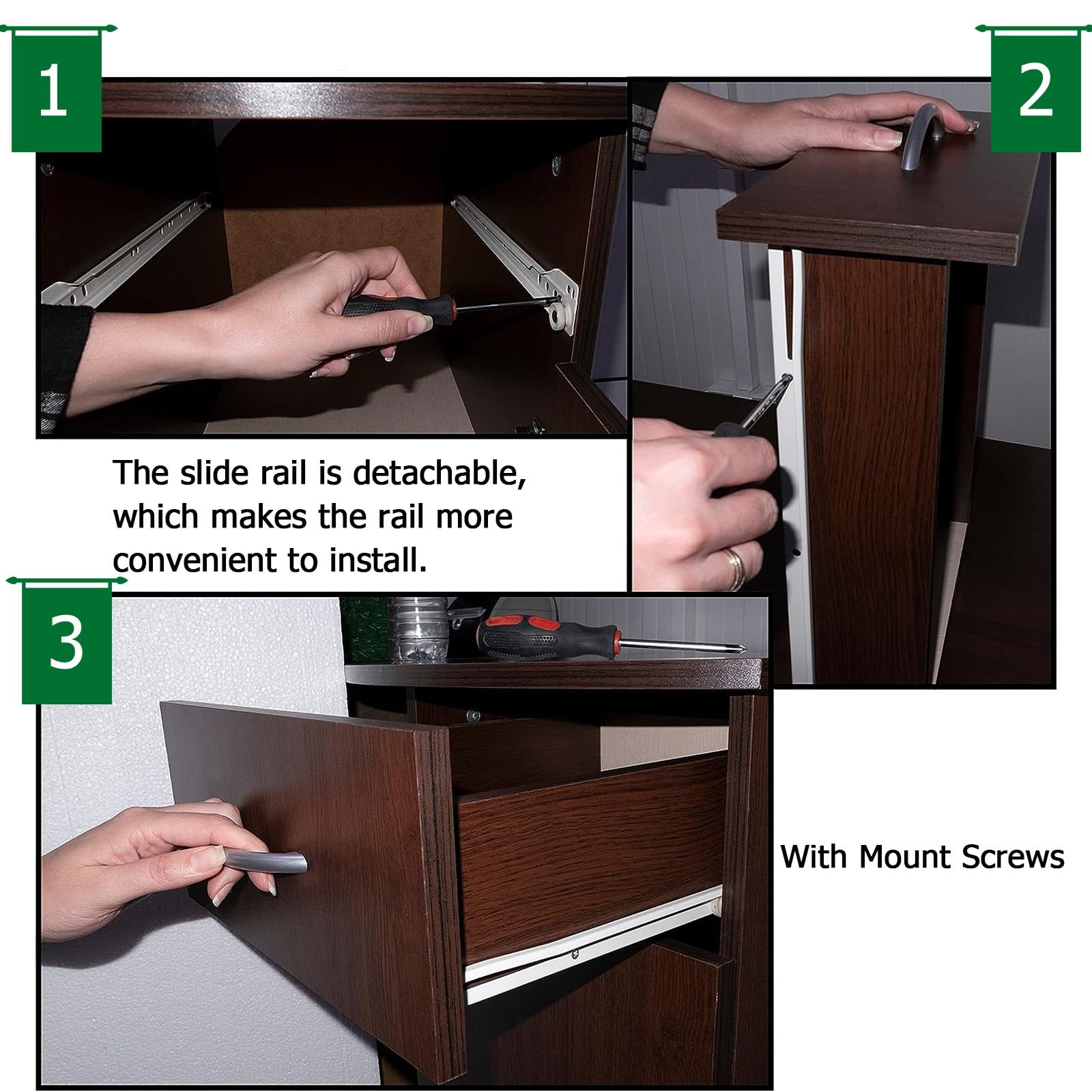 1

2

The slide rail is detachable, which makes the rail more convenient to install.

3

With Mount Screws