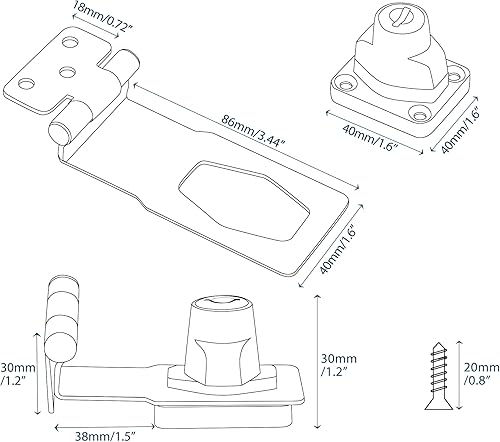 18mm/0.72"

86mm/3.44"

40mm/1.6"

40mm/1.6"

40mm/1.6"

30mm
/1.2"

30mm
/1.2"

20mm
/0.8"

38mm/1.5"