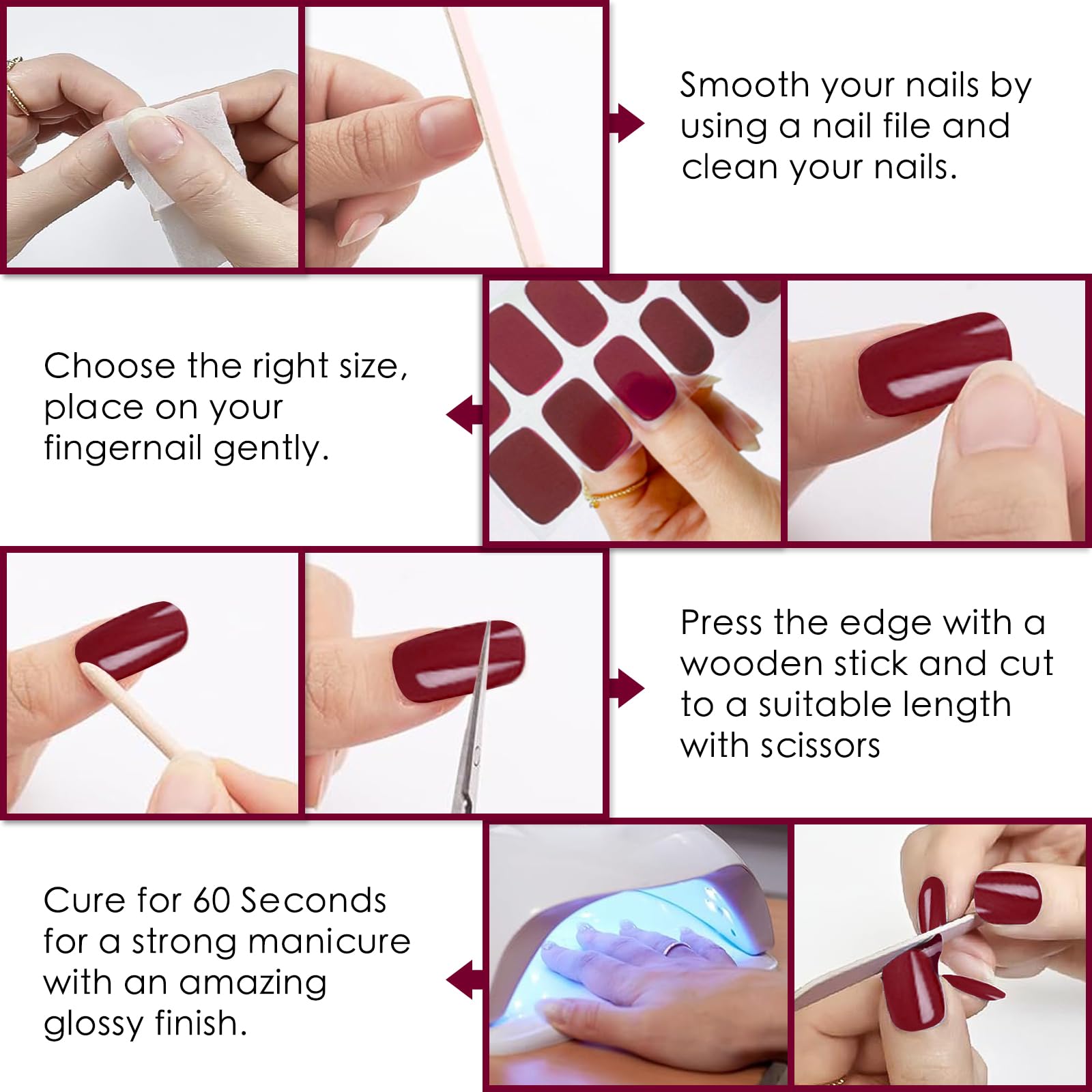 Smooth your nails by using a nail file and clean your nails.

Choose the right size, place on your fingernail gently.

Press the edge with a wooden stick and cut to a suitable length with scissors

Cure for 60 Seconds for a strong manicure with an amazing glossy finish.