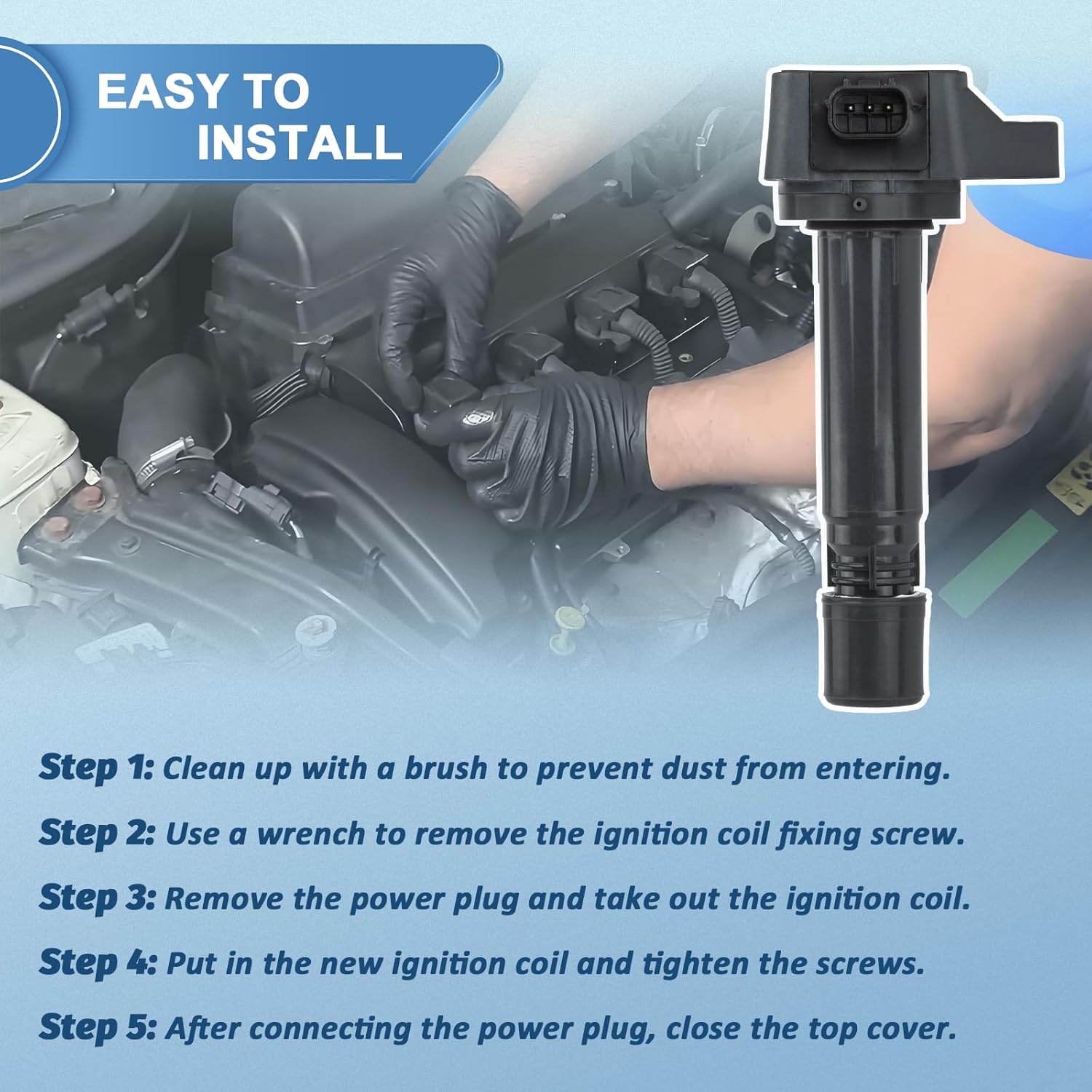 EASY TO INSTALL

Step 1: Clean up with a brush to prevent dust from entering.

Step 2: Use a wrench to remove the ignition coil fixing screw.

Step 3: Remove the power plug and take out the ignition coil.

Step 4: Put in the new ignition coil and tighten the screws.

Step 5: After connecting the power plug, close the top cover.