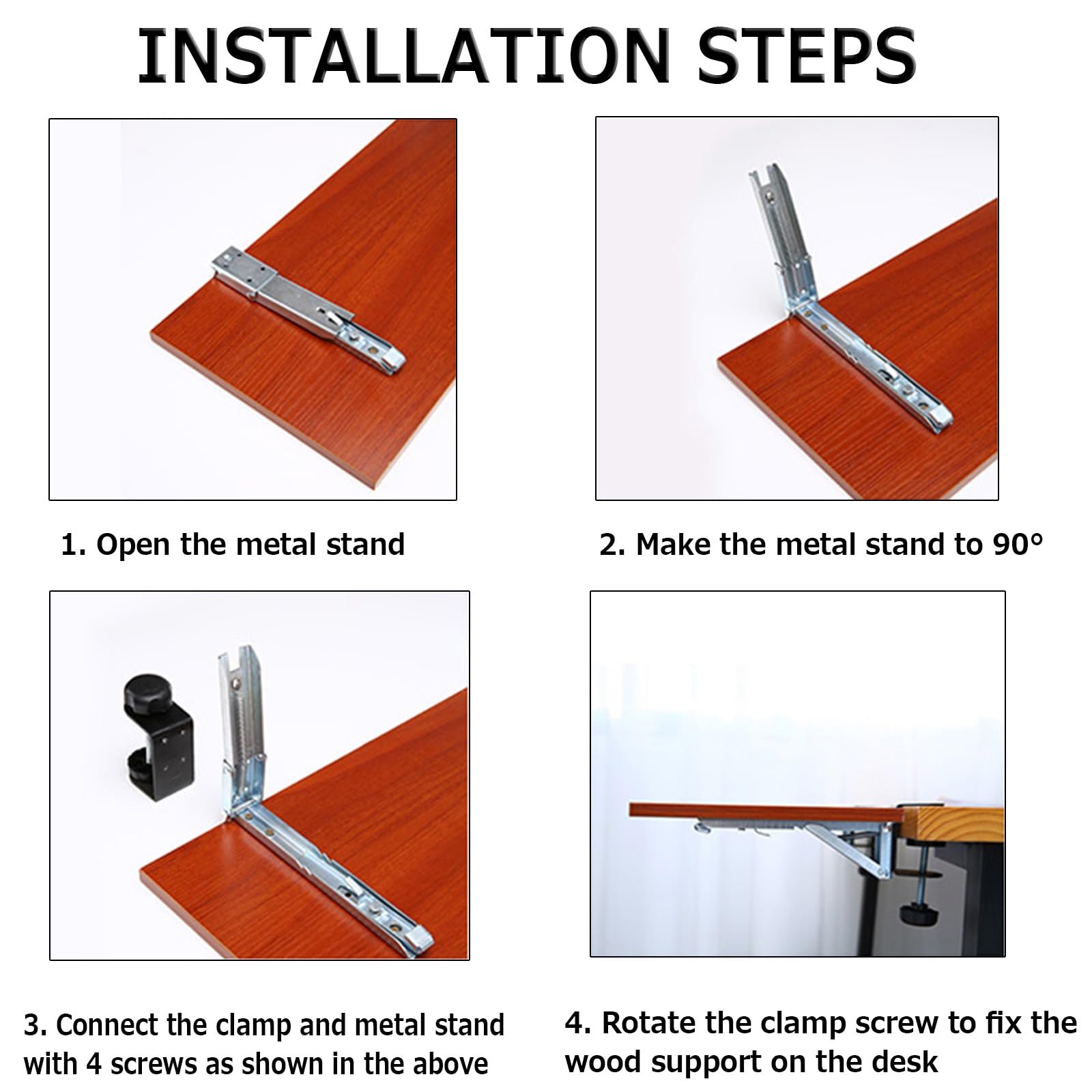 INSTALLATION STEPS

1. Open the metal stand

2. Make the metal stand to 90°

3. Connect the clamp and metal stand with 4 screws as shown in the above

4. Rotate the clamp screw to fix the wood support on the desk