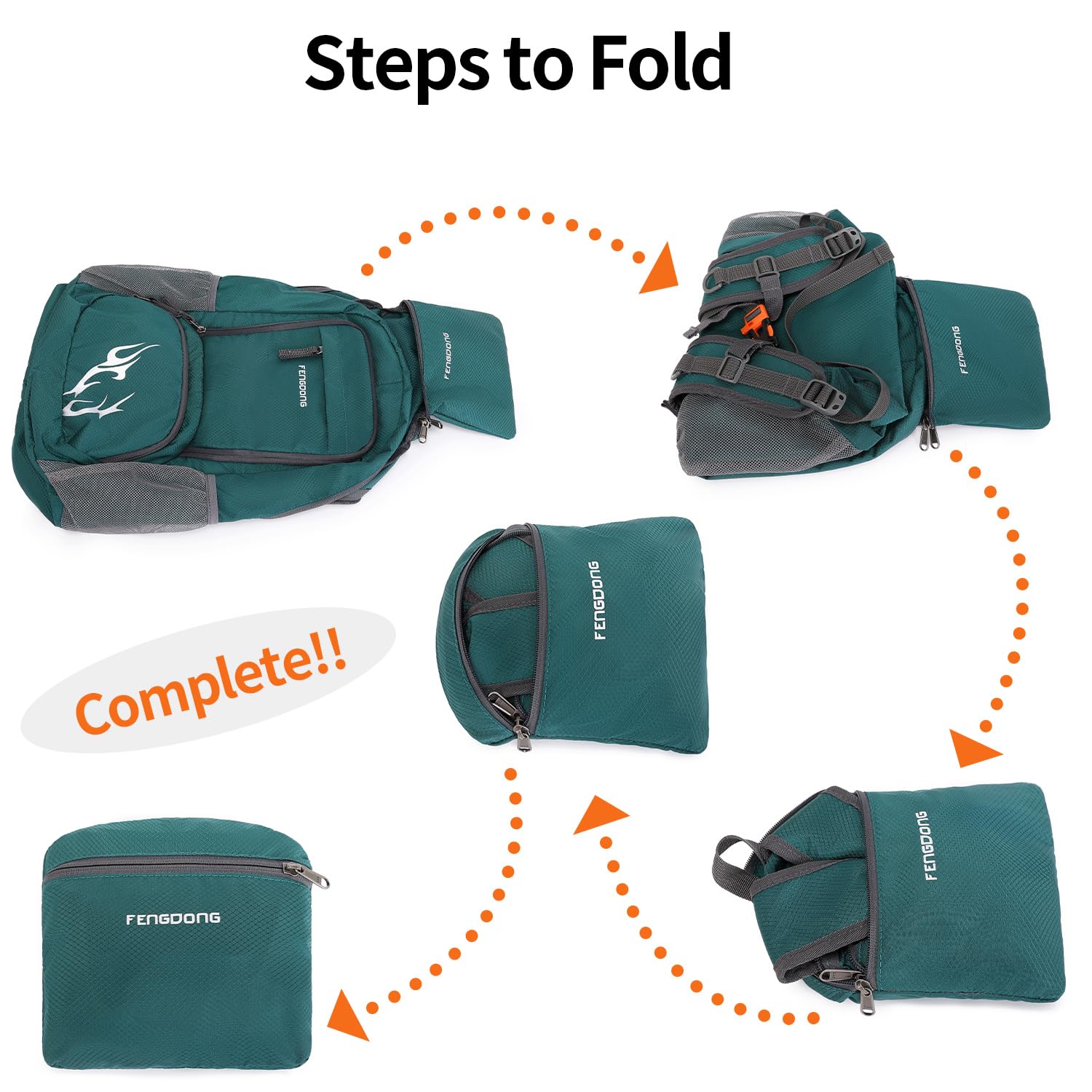 Steps to Fold

FENGDONG

FENGDONG

FENGDONG

FENGDONG

Complete!!

FENGDONG

FENGDONG