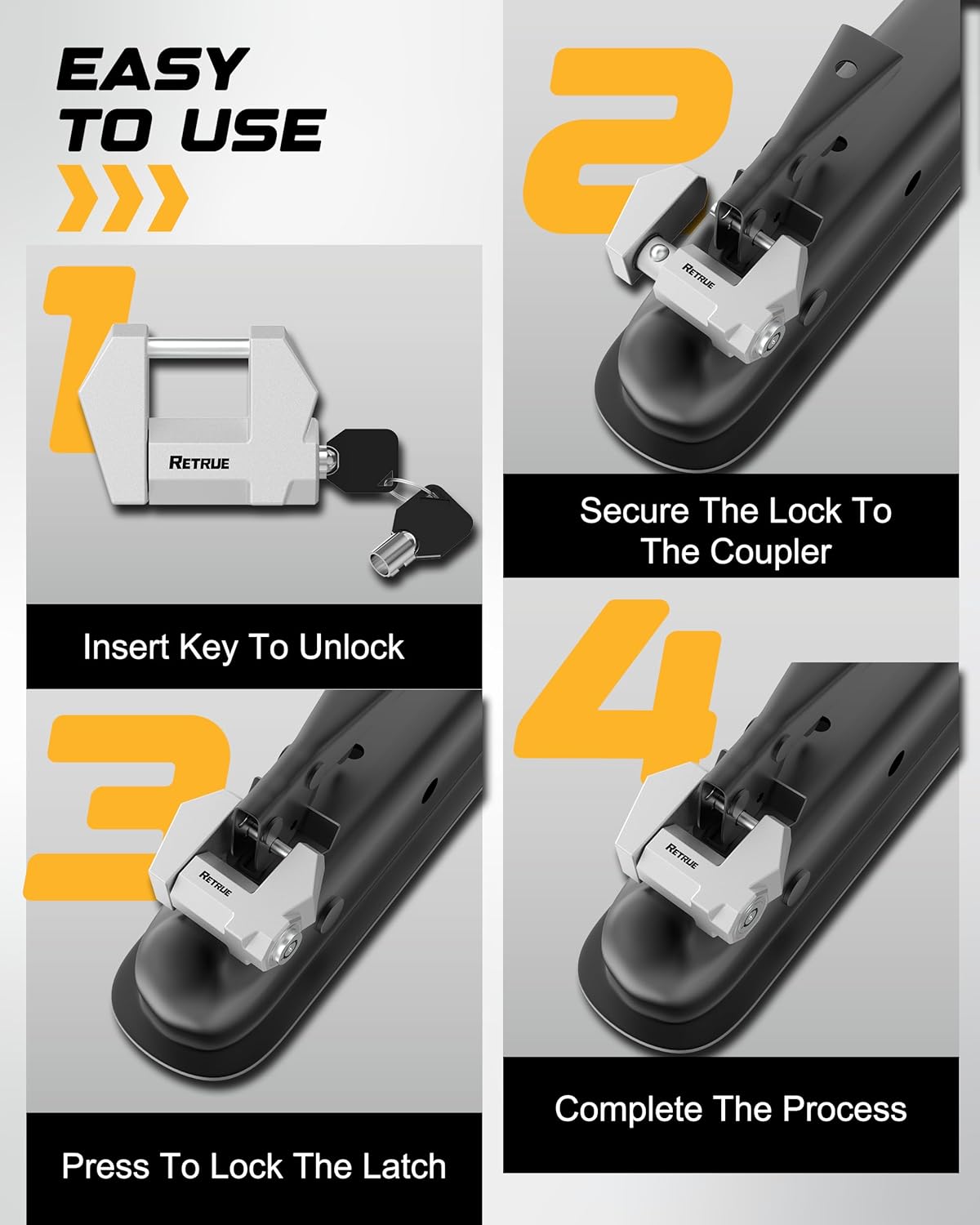 EASY TO USE

1

RETRUE

Insert Key To Unlock

2

RETRUE

Secure The Lock To The Coupler

3

RETRUE

Press To Lock The Latch

4

RETRUE

Complete The Process