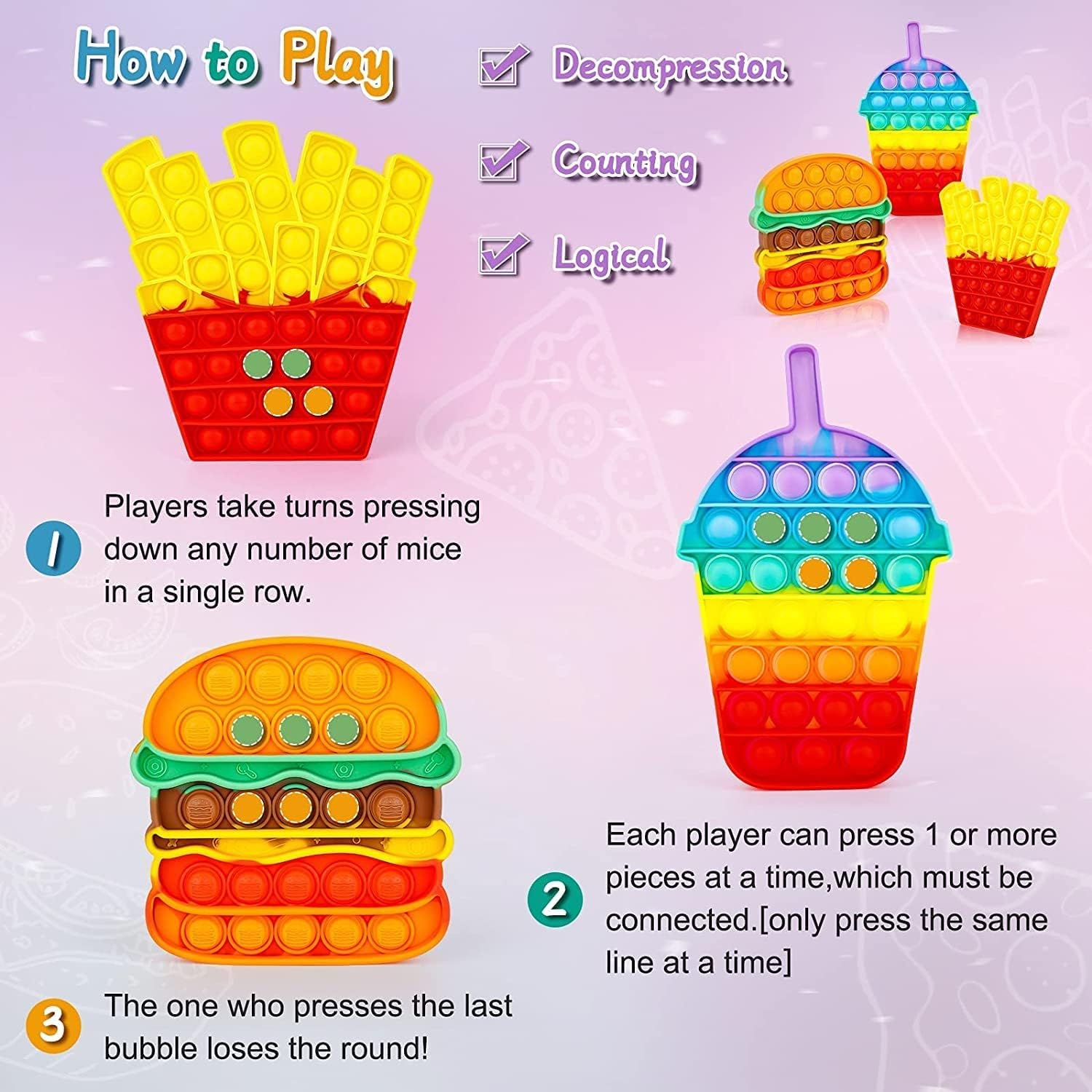 How to Play

Decompression

Counting

Logical

1 Players take turns pressing down any number of mice in a single row.

2 Each player can press 1 or more pieces at a time,which must be connected.[only press the same line at a time]

3 The one who presses the last bubble loses the round!