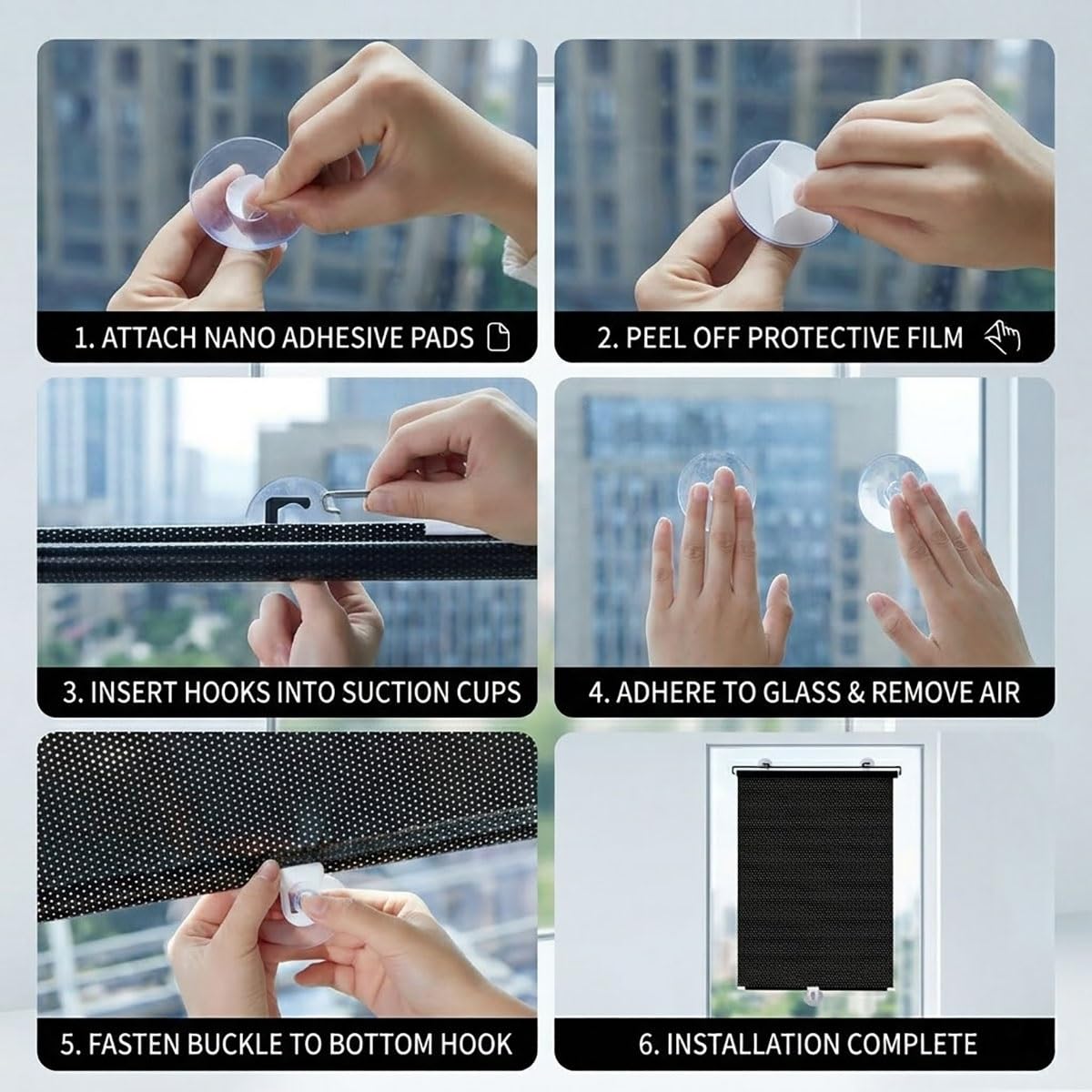 1. ATTACH NANO ADHESIVE PADS

2. PEEL OFF PROTECTIVE FILM

3. INSERT HOOKS INTO SUCTION CUPS

4. ADHERE TO GLASS & REMOVE AIR

5. FASTEN BUCKLE TO BOTTOM HOOK

6. INSTALLATION COMPLETE