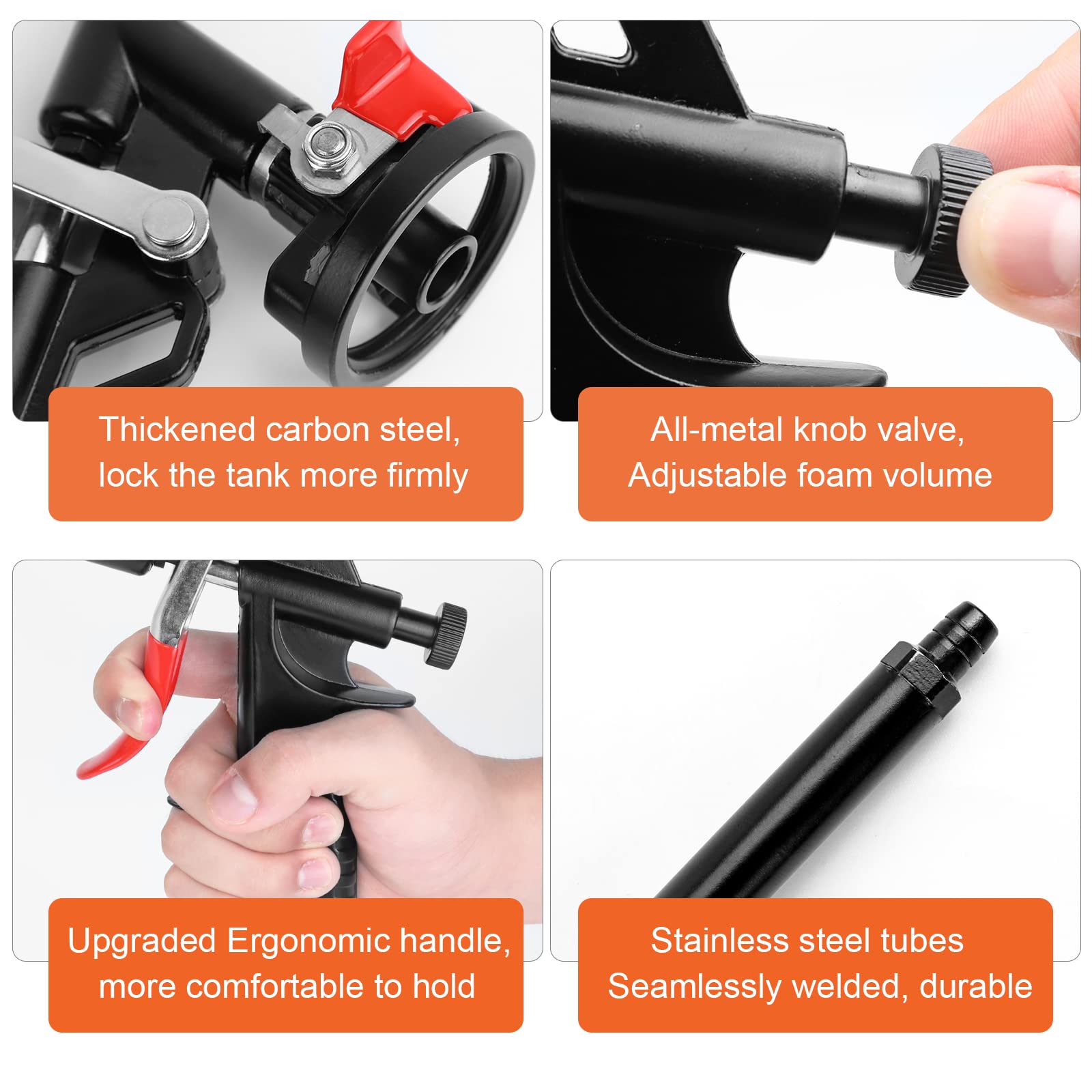 Thickened carbon steel,
lock the tank more firmly

All-metal knob valve,
Adjustable foam volume

Upgraded Ergonomic handle,
more comfortable to hold

Stainless steel tubes
Seamlessly welded, durable