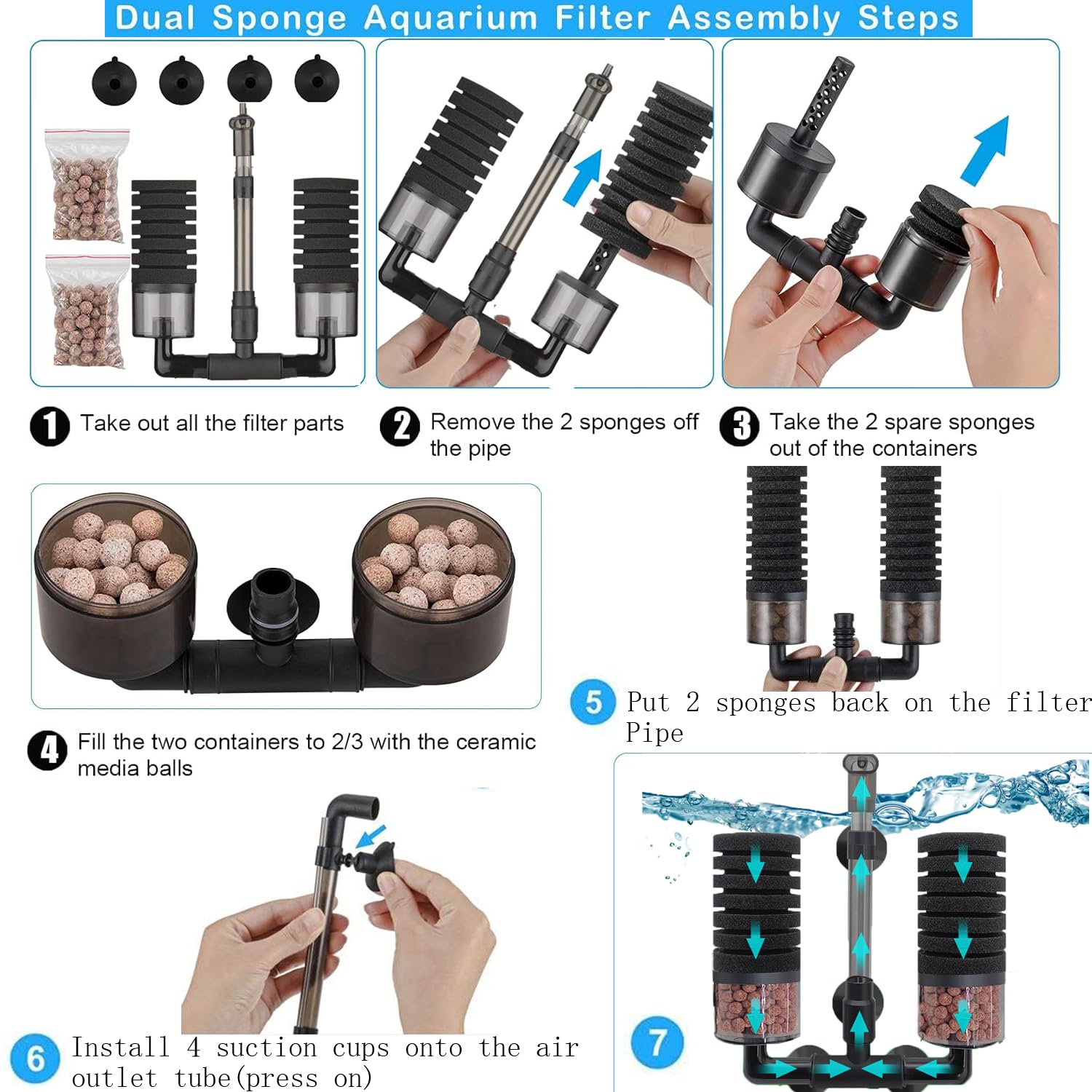 Dual Sponge Aquarium Filter Assembly Steps

1 Take out all the filter parts

2 Remove the 2 sponges off the pipe

3 Take the 2 spare sponges out of the containers

4 Fill the two containers to 2/3 with the ceramic media balls

5 Put 2 sponges back on the filter Pipe

6 Install 4 suction cups onto the air outlet tube(press on)

7