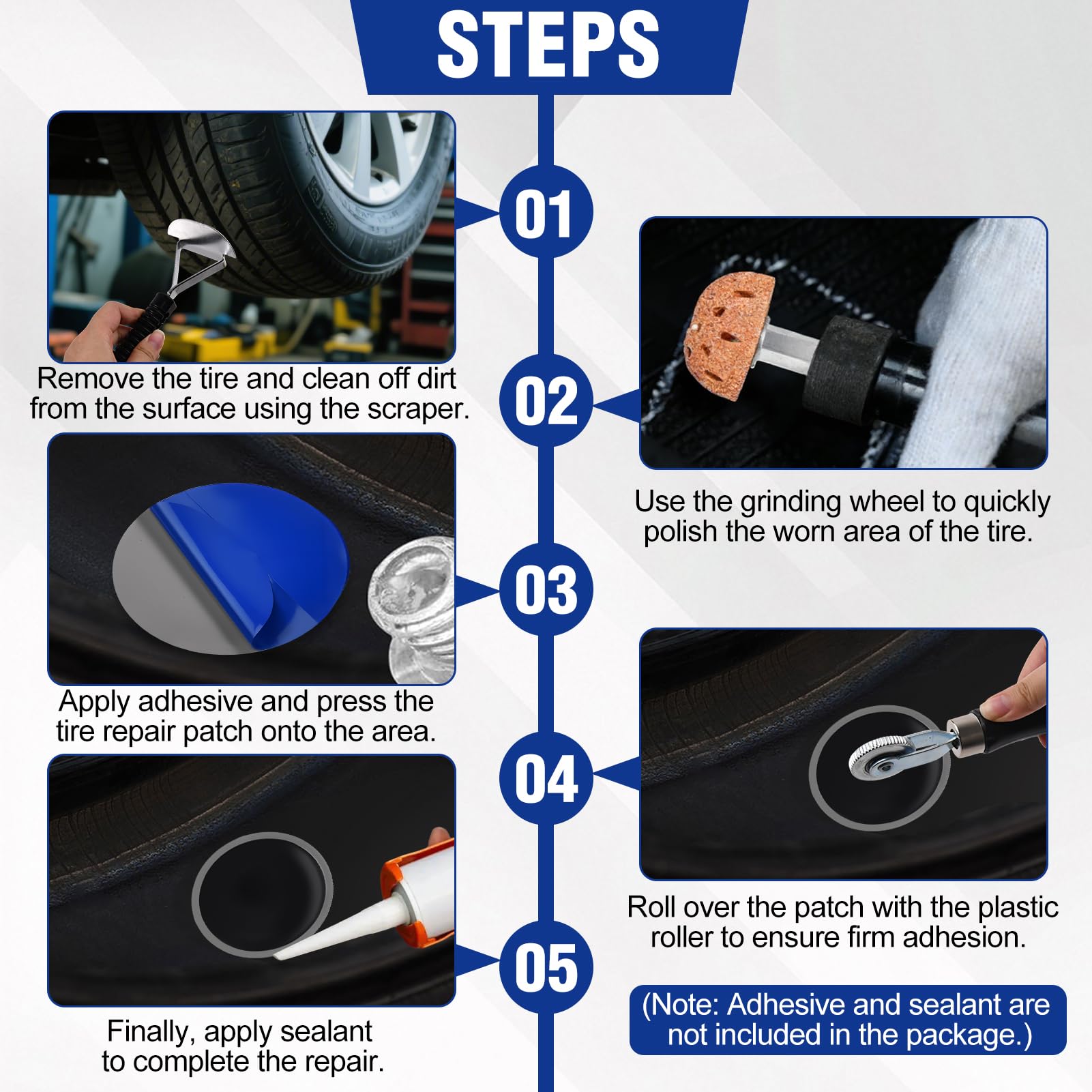 STEPS

01

Remove the tire and clean off dirt from the surface using the scraper.

02

Use the grinding wheel to quickly polish the worn area of the tire.

03

Apply adhesive and press the tire repair patch onto the area.

04

Roll over the patch with the plastic roller to ensure firm adhesion.

05

Finally, apply sealant to complete the repair.

(Note: Adhesive and sealant are not included in the package.)