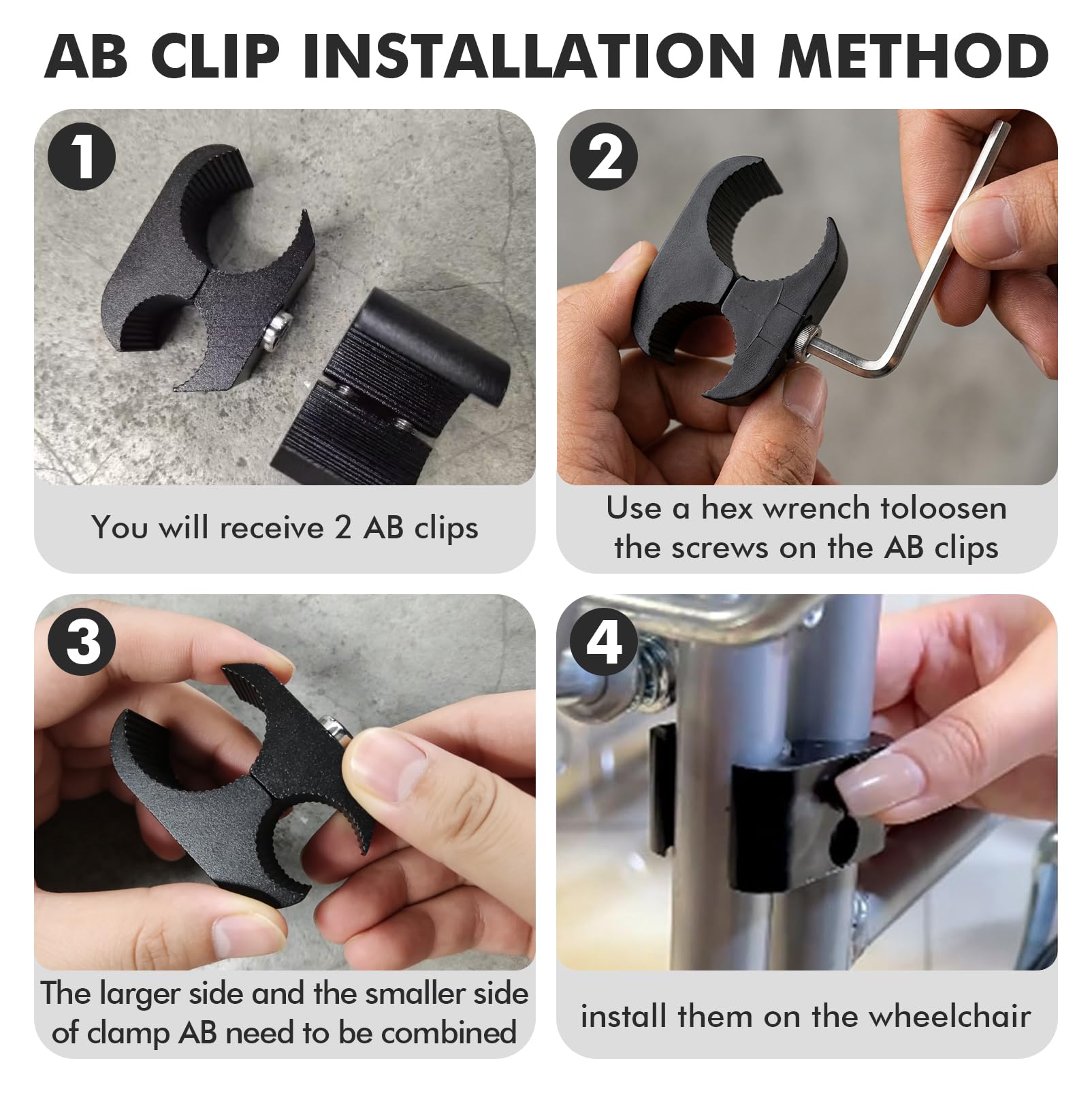 AB CLIP INSTALLATION METHOD

1

You will receive 2 AB clips

2

Use a hex wrench toloosen the screws on the AB clips

3

The larger side and the smaller side of clamp AB need to be combined

4

install them on the wheelchair