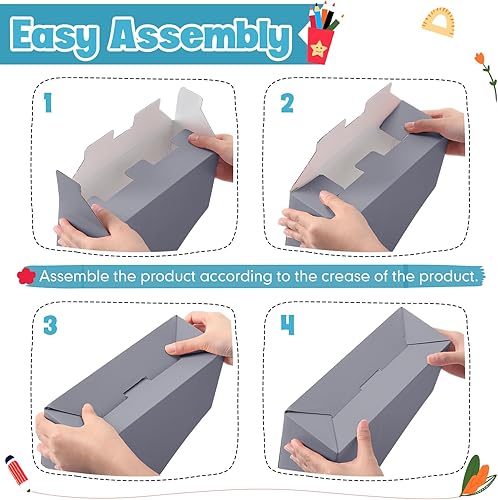 Easy Assembly

1

2

Assemble the product according to the crease of the product.

3

4