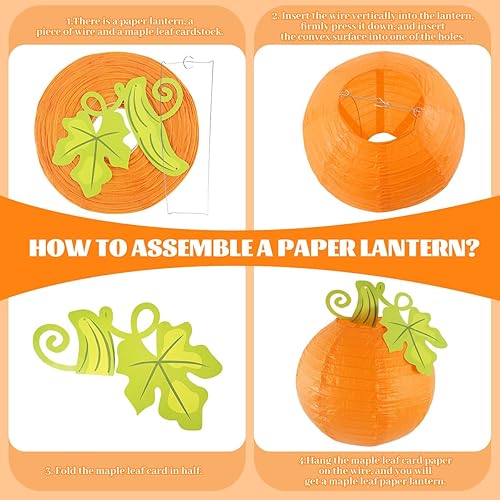 1.There is a paper lantern, a piece of wire and a maple leaf cardstock.

2. Insert the wire vertically into the lantern, firmly press it down, and insert the convex surface into one of the holes.

HOW TO ASSEMBLE A PAPER LANTERN?

3. Fold the maple leaf card in half.

4.Hang the maple leaf card paper on the wire, and you will get a maple leaf paper lantern.