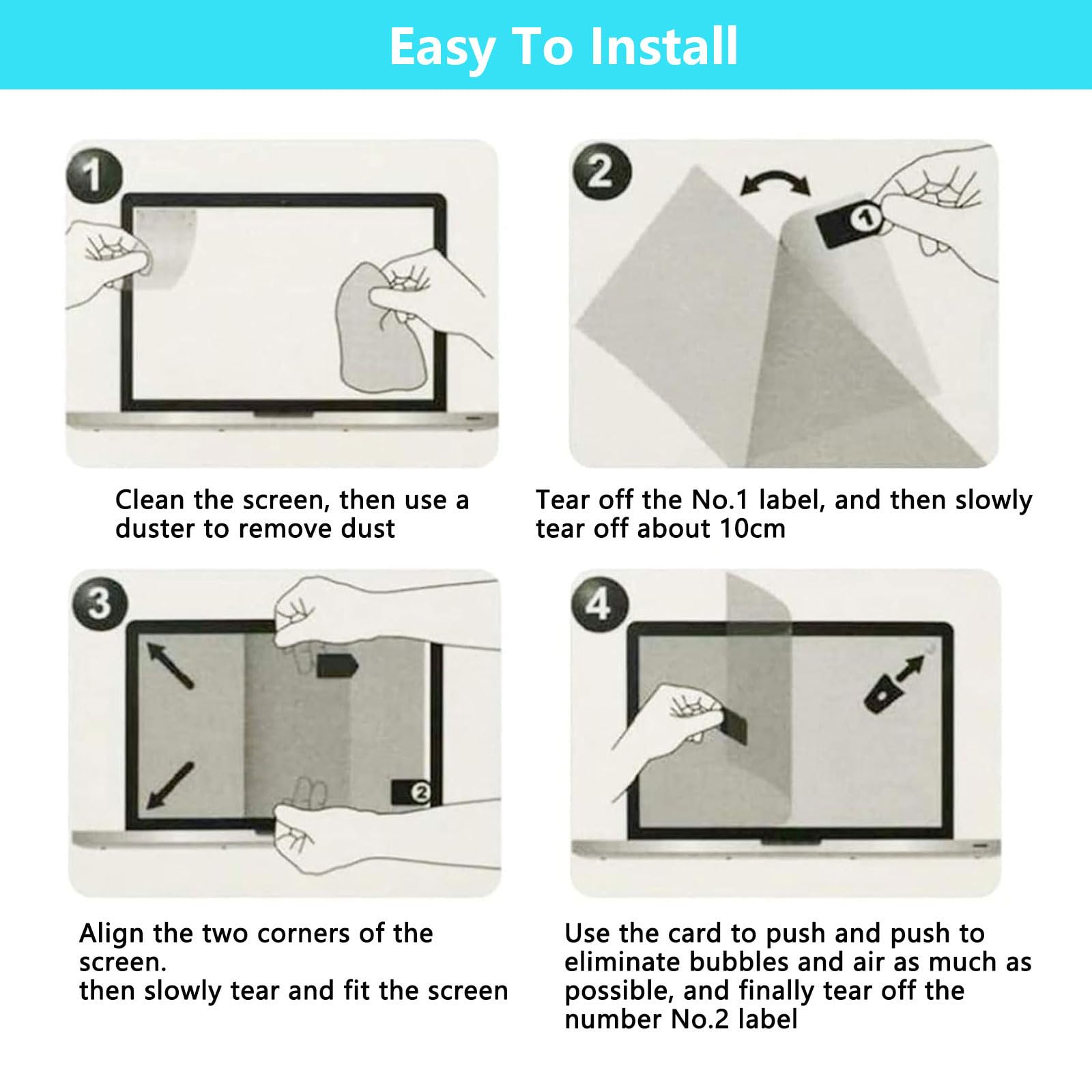 Easy To Install

1

Clean the screen, then use a duster to remove dust

2

1

Tear off the No.1 label, and then slowly tear off about 10cm

3

2

Align the two corners of the screen.
then slowly tear and fit the screen

4

Use the card to push and push to eliminate bubbles and air as much as possible, and finally tear off the number No.2 label