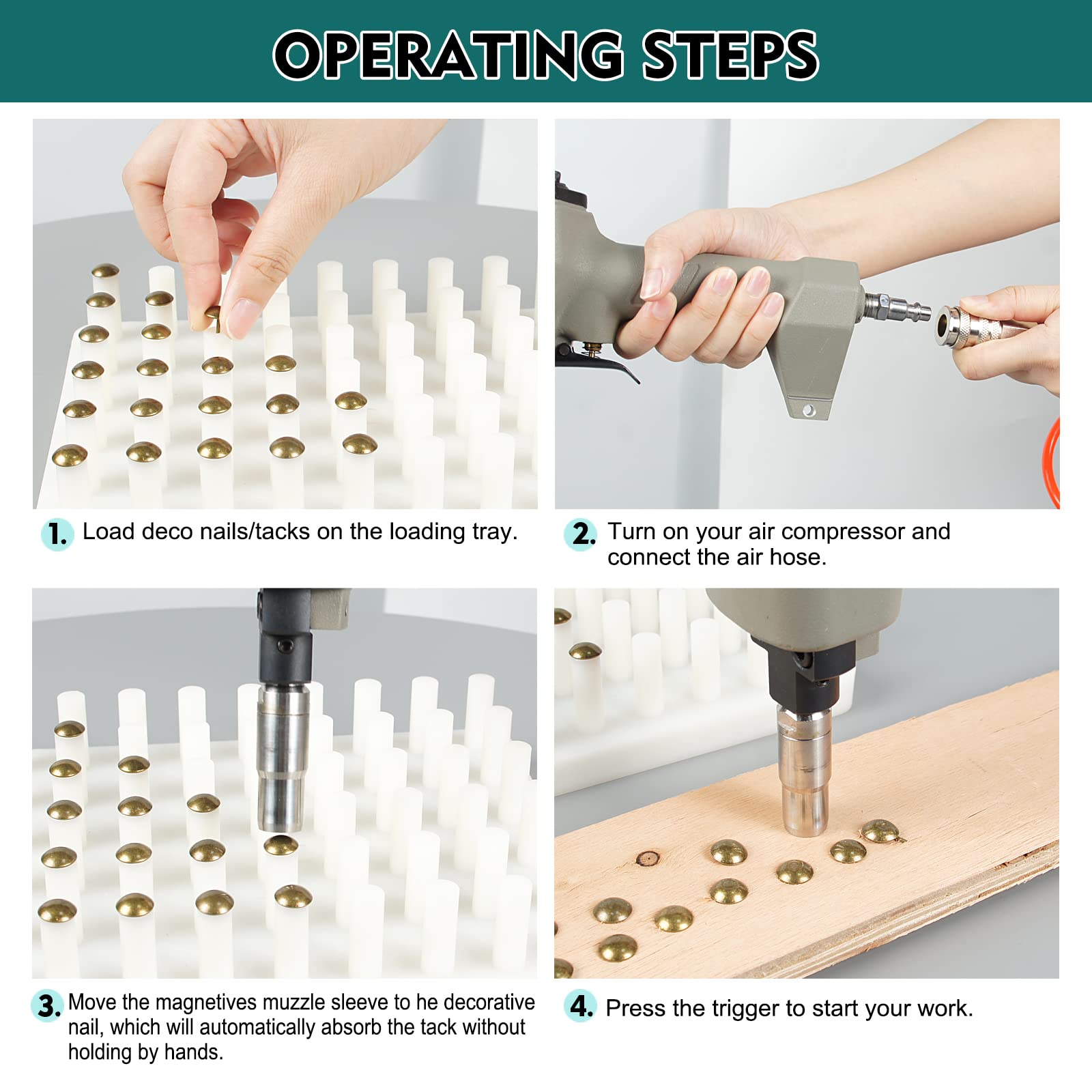 OPERATING STEPS

1. Load deco nails/tacks on the loading tray.

2. Turn on your air compressor and connect the air hose.

3. Move the magnetives muzzle sleeve to he decorative nail, which will automatically absorb the tack without holding by hands.

4. Press the trigger to start your work.