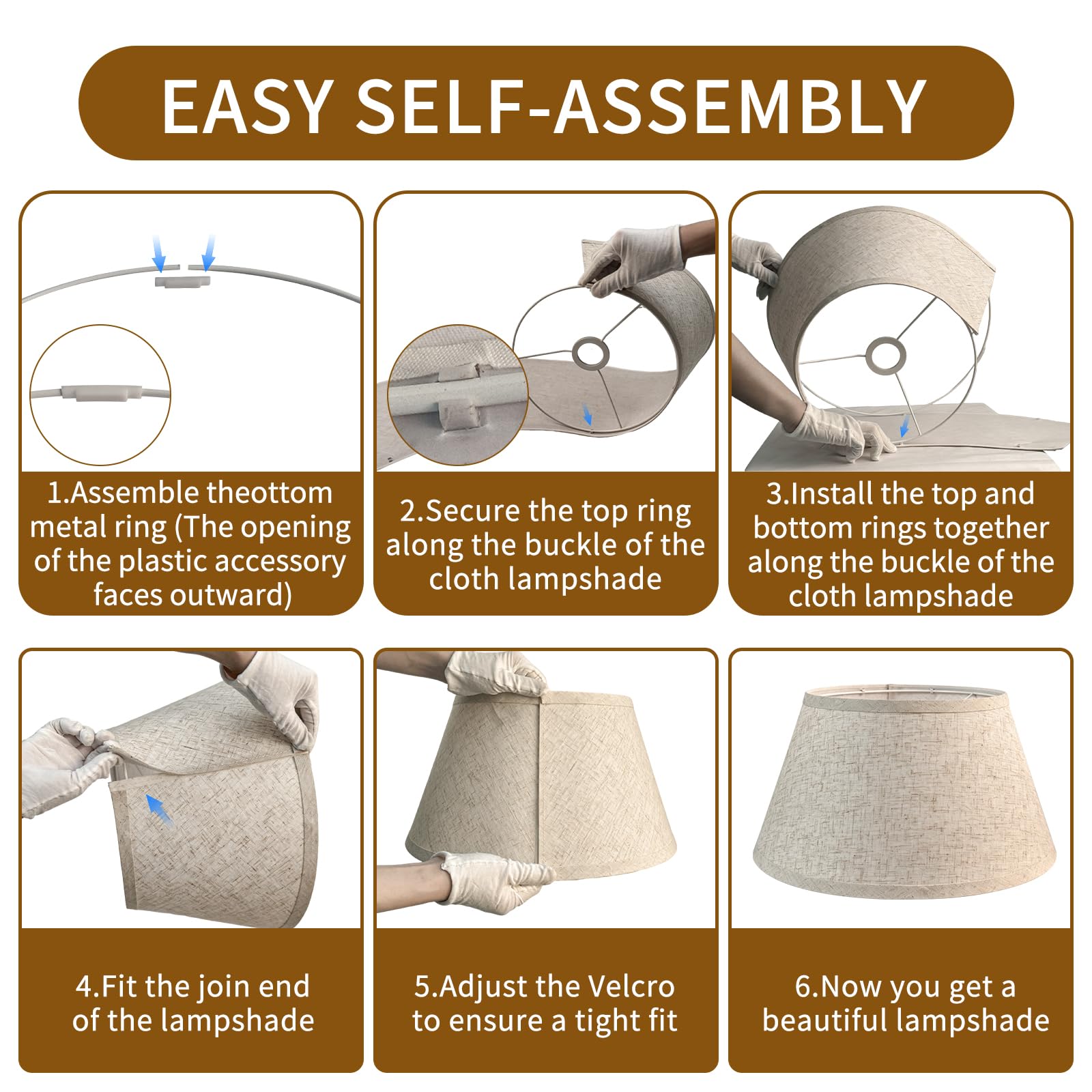 EASY SELF-ASSEMBLY

1.Assemble theottom metal ring (The opening of the plastic accessory faces outward)

2.Secure the top ring along the buckle of the cloth lampshade

3.Install the top and bottom rings together along the buckle of the cloth lampshade

4.Fit the join end of the lampshade

5.Adjust the Velcro to ensure a tight fit

6.Now you get a beautiful lampshade