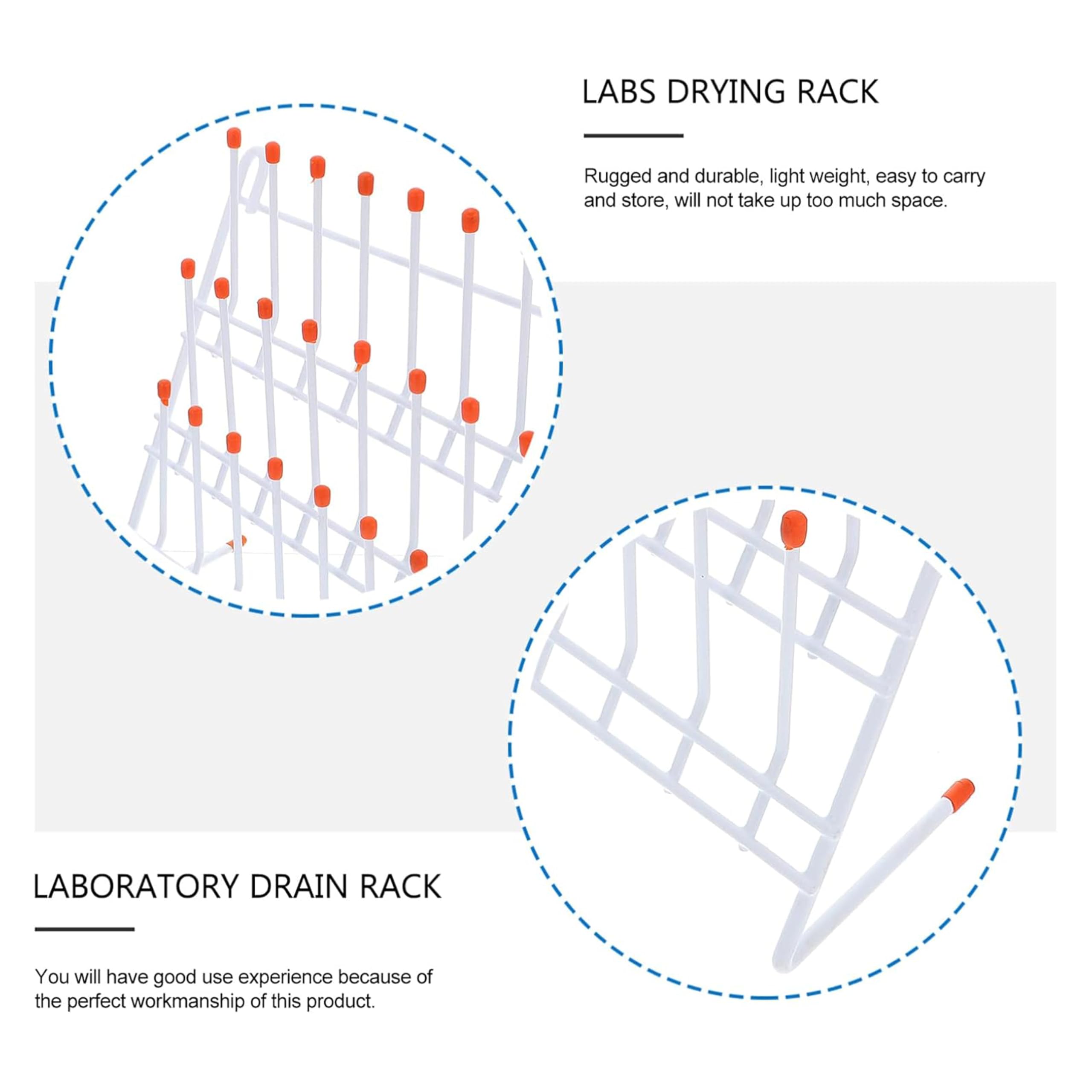 LABS DRYING RACK

Rugged and durable, light weight, easy to carry and store, will not take up too much space.

LABORATORY DRAIN RACK

You will have good use experience because of the perfect workmanship of this product.